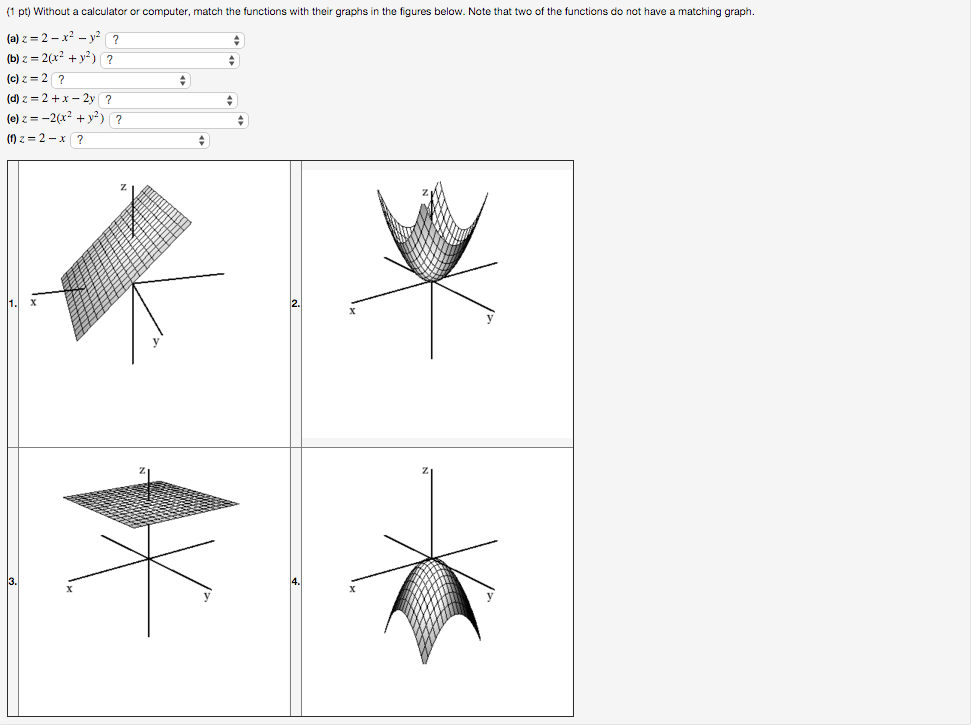 (1 pt) Without a calculator or computer, match the functions with their graphs in the figures below. Note that two of the functions do not have a matching graph.

(a) $z = 2 - x^2 - y^2$ ?
(b) $z = 2(x^2 + y^2)$ ?
(c) $z = 2$ ?
(d) $z = 2 + x - 2y$ ?
(e) $z = -2(x^2 + y^2)$ ?
(f) $z = 2 - x$ ?

1. z x y

2. z x y

3. z x y

4. z x y