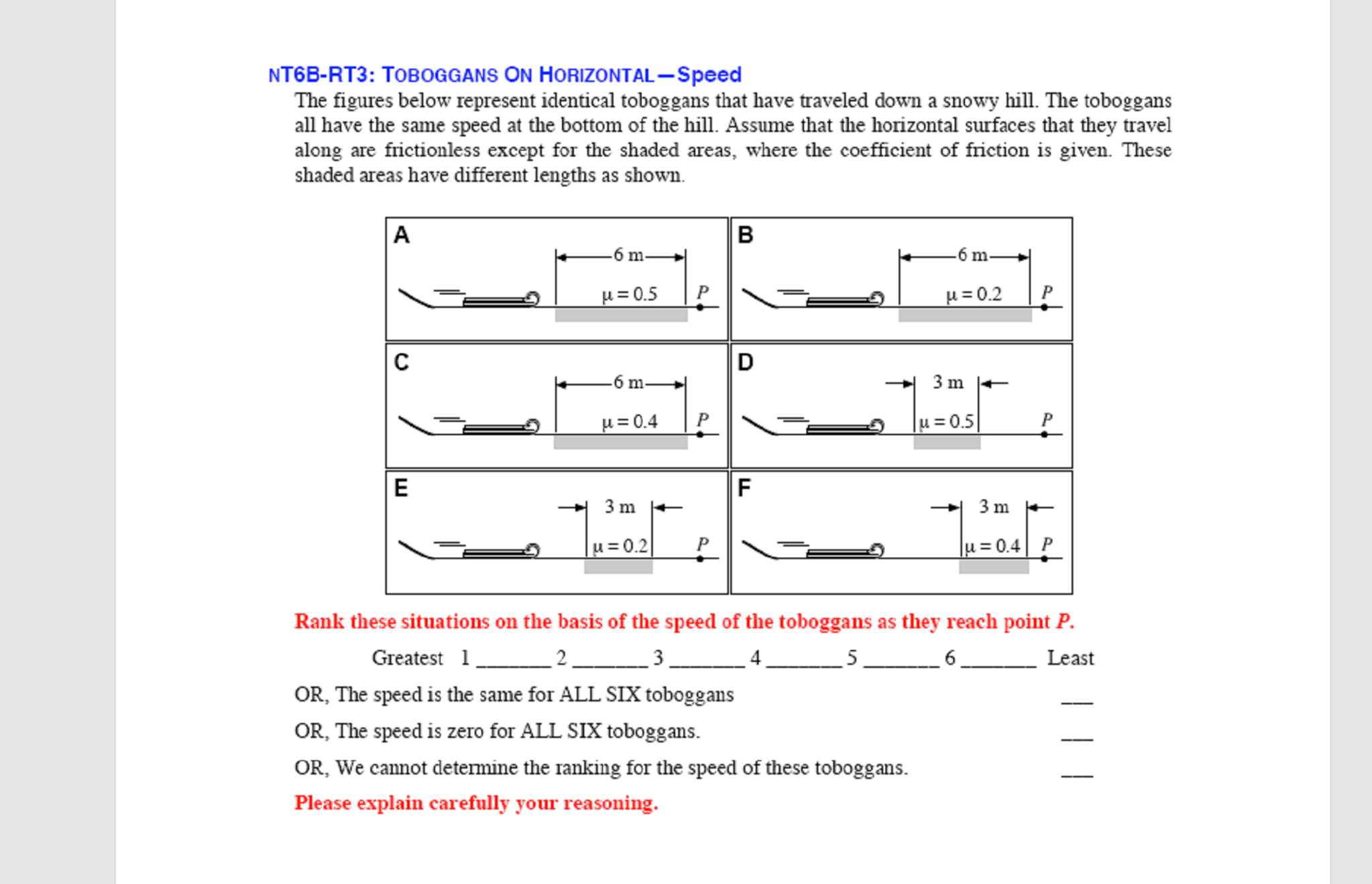 NT6B-RT3: TOBOGGANS ON HORIZONTAL—Speed

The figures below represent identical toboggans that have traveled down a snowy hill. The toboggans all have the same speed at the bottom of the hill. Assume that the horizontal surfaces that they travel along are frictionless except for the shaded areas, where the coefficient of friction is given. These shaded areas have different lengths as shown.

A
6 m
$\mu = 0.5$
P

B
6 m
$\mu = 0.2$
P

C
6 m
$\mu = 0.4$
P

D
3 m
$\mu = 0.5$
P

E
3 m
$\mu = 0.2$
P

F
3 m
$\mu = 0.4$
P

Rank these situations on the basis of the speed of the toboggans as they reach point P.

Greatest 1 _______ 2 _______ 3 _______ 4 _______ 5 _______ 6 _______ Least

OR, The speed is the same for ALL SIX toboggans ___

OR, The speed is zero for ALL SIX toboggans. ___

OR, We cannot determine the ranking for the speed of these toboggans. ___

Please explain carefully your reasoning.