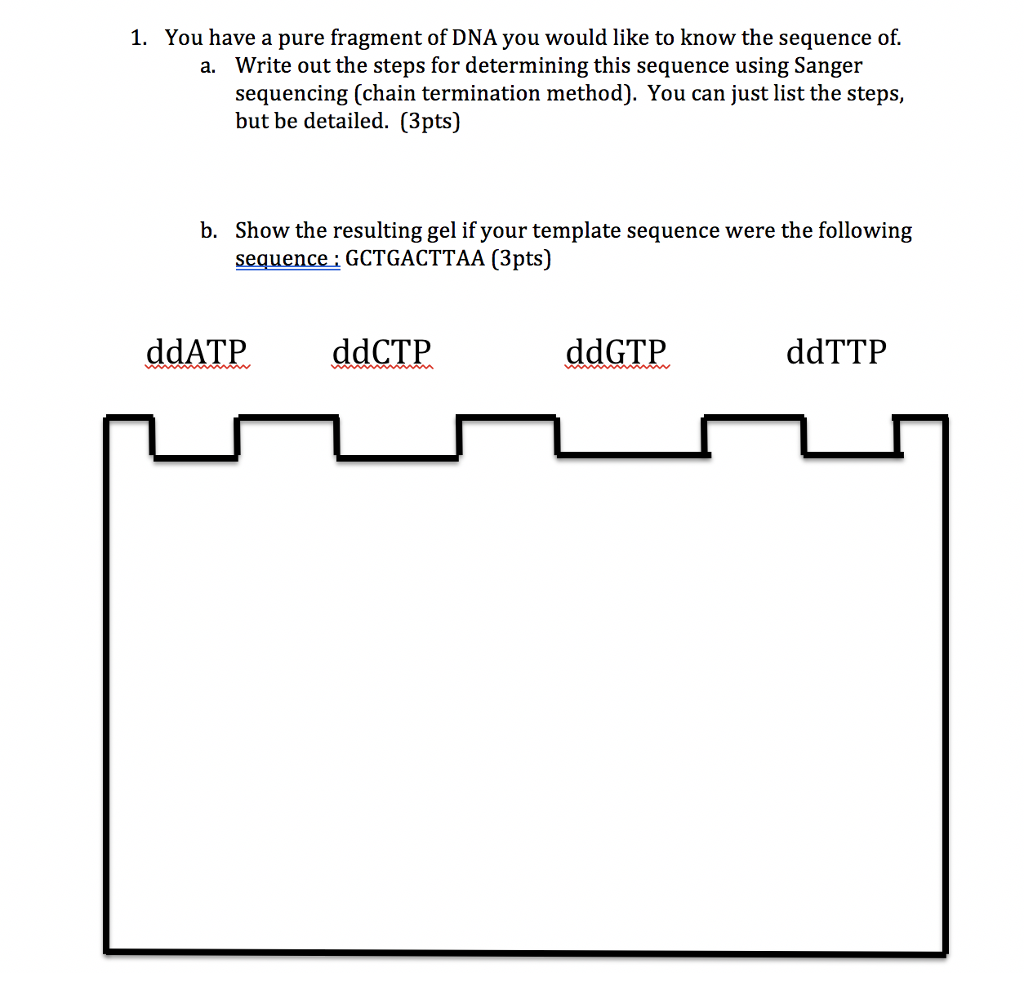 1. You have a pure fragment of DNA you would like to know the sequence of.

a. Write out the steps for determining this sequence using Sanger sequencing (chain termination method). You can just list the steps, but be detailed. (3pts)

b. Show the resulting gel if your template sequence were the following sequence : GCTGACTTAA (3pts)

ddATP ddCTP ddGTP ddTTP