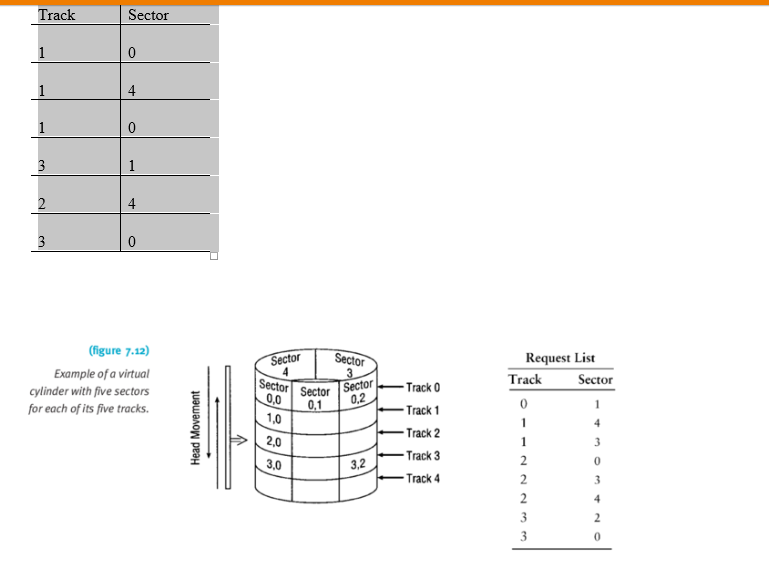 | Track | Sector |
|---|---|
| 1 | 0 |
| 1 | 4 |
| 1 | 0 |
| 3 | 1 |
| 2 | 4 |
| 3 | 0 |

(figure 7.12)

Example of a virtual cylinder with five sectors for each of its five tracks.

Head Movement

Sector 4
Sector 3
Sector 0,0
Sector 0,1
Sector 0,2
1,0
2,0
3,0
3,2
Track 0
Track 1
Track 2
Track 3
Track 4

Request List

| Track | Sector |
|---|---|
| 0 | 1 |
| 1 | 4 |
| 1 | 3 |
| 2 | 0 |
| 2 | 3 |
| 2 | 4 |
| 3 | 2 |
| 3 | 0 |