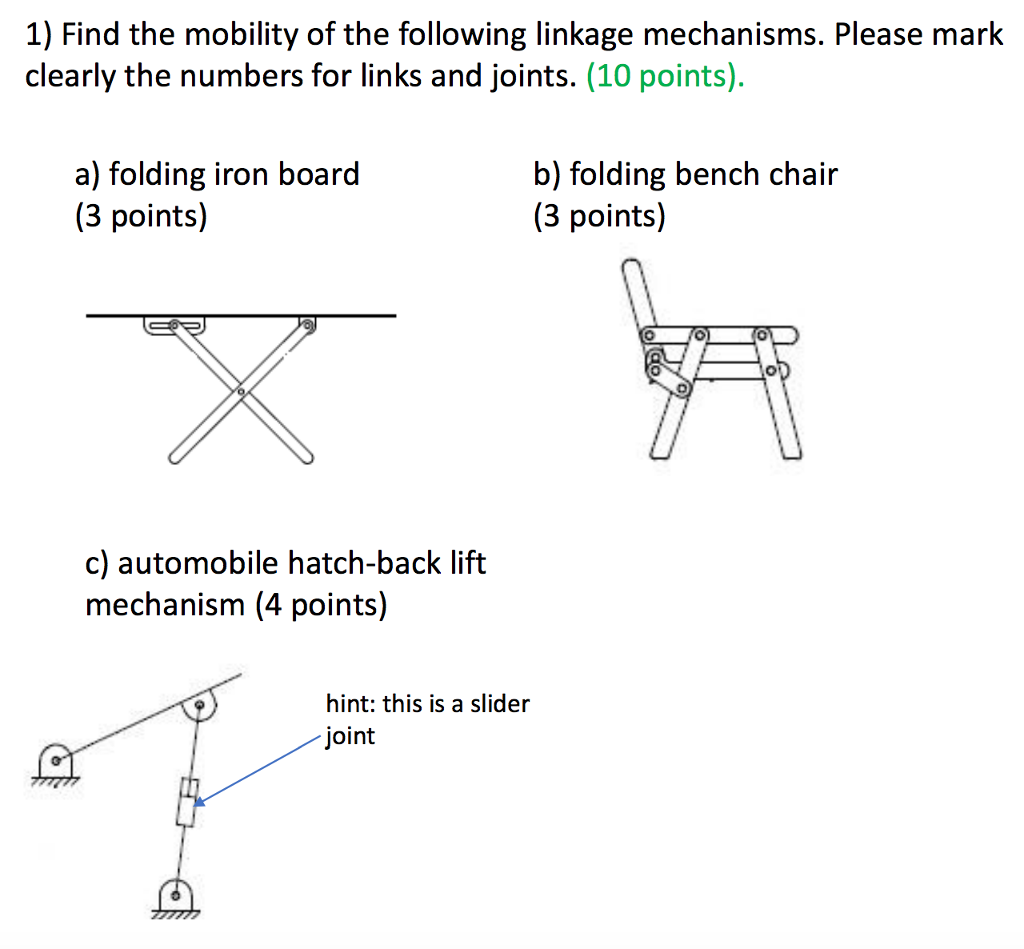 1) Find the mobility of the following linkage mechanisms. Please mark clearly the numbers for links and joints. (10 points).

a) folding iron board
(3 points)

b) folding bench chair
(3 points)

c) automobile hatch-back lift mechanism (4 points)

hint: this is a slider joint