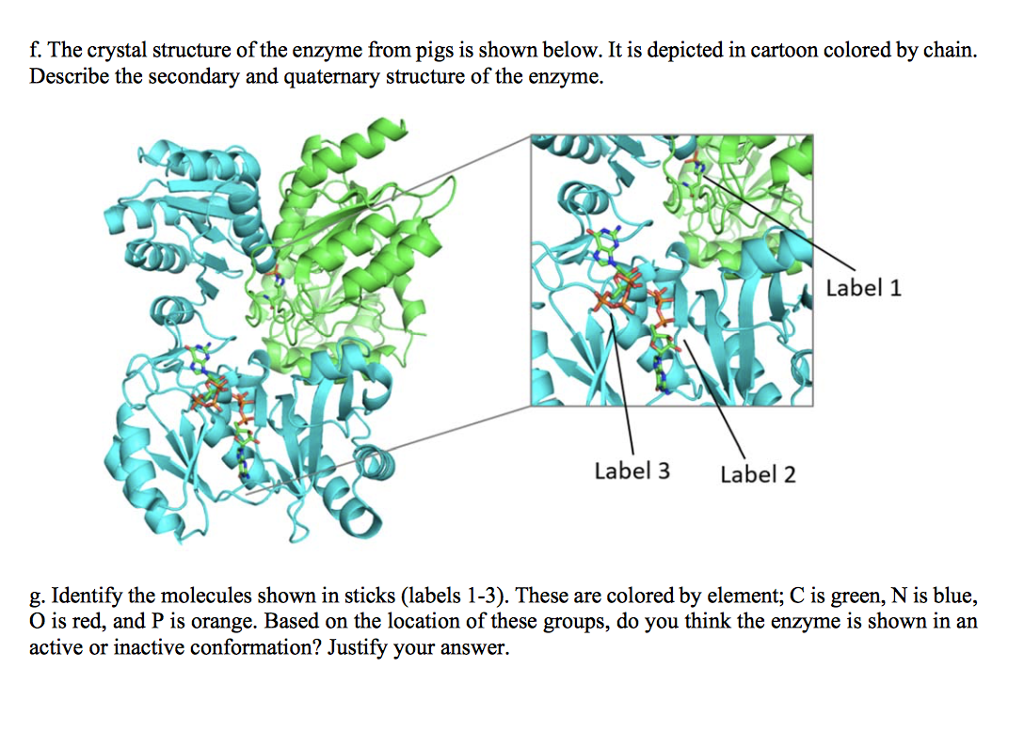 f. The crystal structure of the enzyme from pigs is shown below. It is depicted in cartoon colored by chain. Describe the secondary and quaternary structure of the enzyme.

Label 1

Label 3

Label 2

g. Identify the molecules shown in sticks (labels 1-3). These are colored by element; C is green, N is blue, O is red, and P is orange. Based on the location of these groups, do you think the enzyme is shown in an active or inactive conformation? Justify your answer.