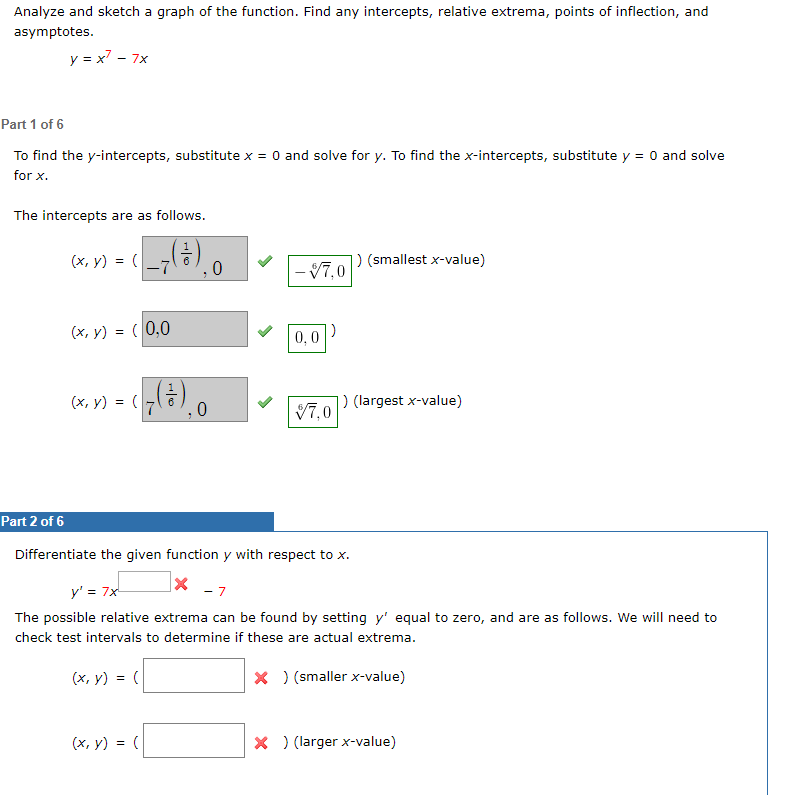 Analyze and sketch a graph of the function. Find any intercepts, relative extrema, points of inflection, and asymptotes.

$y = x^7 - 7x$

Part 1 of 6

To find the $y$-intercepts, substitute $x = 0$ and solve for $y$. To find the $x$-intercepts, substitute $y = 0$ and solve for $x$.

The intercepts are as follows.

$(x, y) = ($ $-7^{\left(\frac{1}{6}\right)}, 0$ $-\sqrt[6]{7}, 0$ $)$ (smallest $x$-value)

$(x, y) = ($ 0,0 $0, 0$ $)$

$(x, y) = ($ $7^{\left(\frac{1}{6}\right)}, 0$ $\sqrt[6]{7}, 0$ $)$ (largest $x$-value)

Part 2 of 6

Differentiate the given function $y$ with respect to $x$.

$y' = 7x$ $- 7$

The possible relative extrema can be found by setting $y'$ equal to zero, and are as follows. We will need to check test intervals to determine if these are actual extrema.

$(x, y) = ($ $)$ (smaller $x$-value)

$(x, y) = ($ $)$ (larger $x$-value)