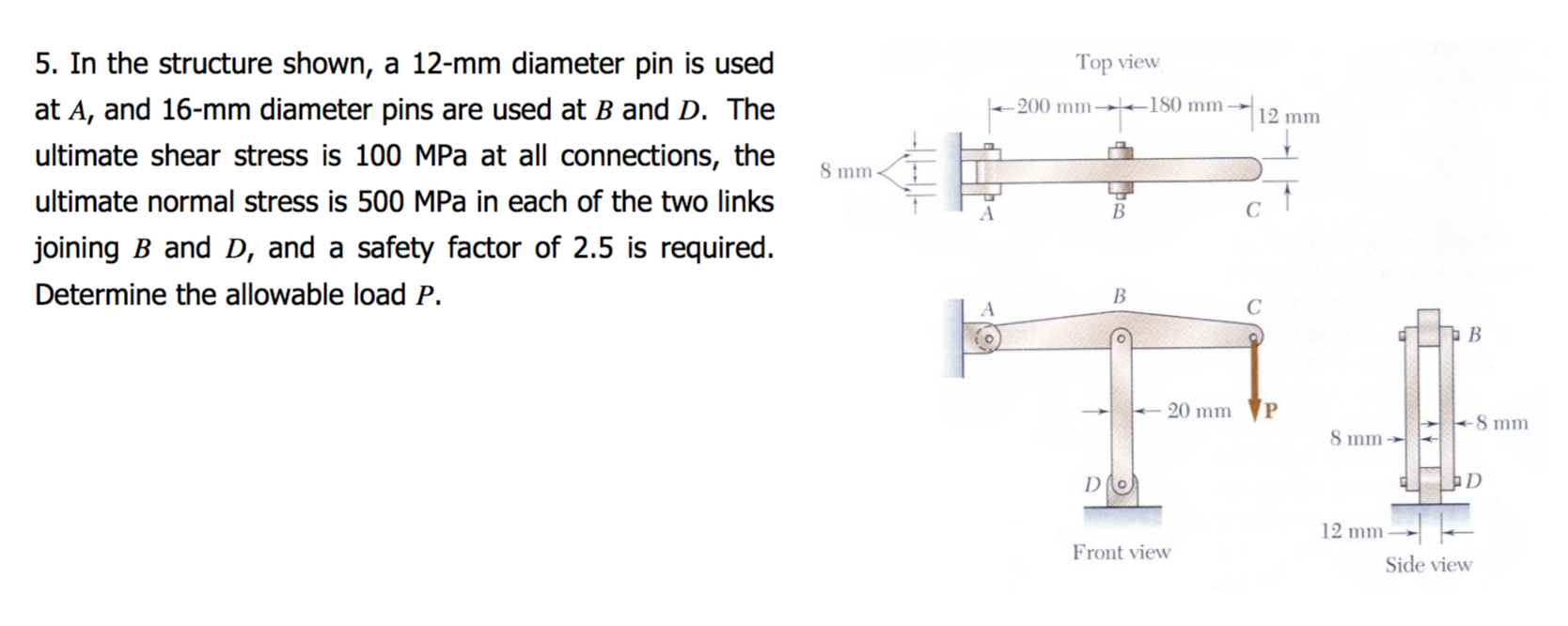 5. In the structure shown, a 12-mm diameter pin is used at $A$, and 16-mm diameter pins are used at $B$ and $D$. The ultimate shear stress is 100 MPa at all connections, the ultimate normal stress is 500 MPa in each of the two links joining $B$ and $D$, and a safety factor of 2.5 is required. Determine the allowable load $P$.

Top view
200 mm
180 mm
12 mm
8 mm
A
B
C
A
B
C
20 mm
P
D
Front view
B
8 mm
8 mm
D
12 mm
Side view