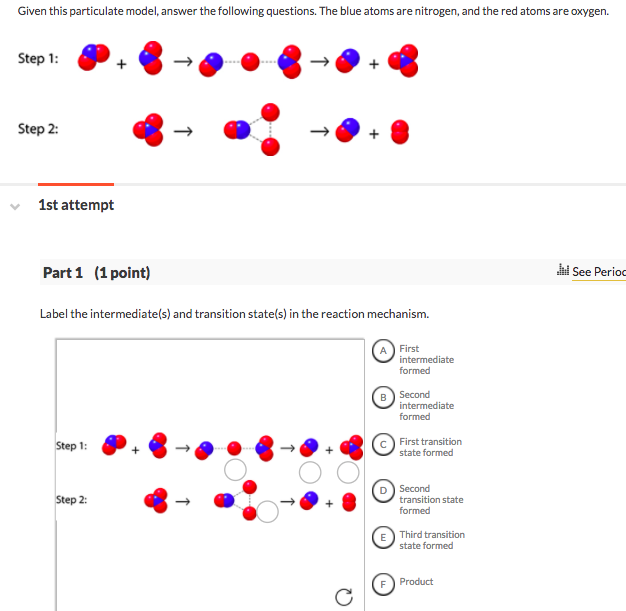 Given this particulate model, answer the following questions. The blue atoms are nitrogen, and the red atoms are oxygen.

Step 1: + → → +

Step 2: → → +

1st attempt

Part 1 (1 point)

See Perioc

Label the intermediate(s) and transition state(s) in the reaction mechanism.

Step 1: + → → +

Step 2: → → +

A First intermediate formed

B Second intermediate formed

C First transition state formed

D Second transition state formed

E Third transition state formed

F Product