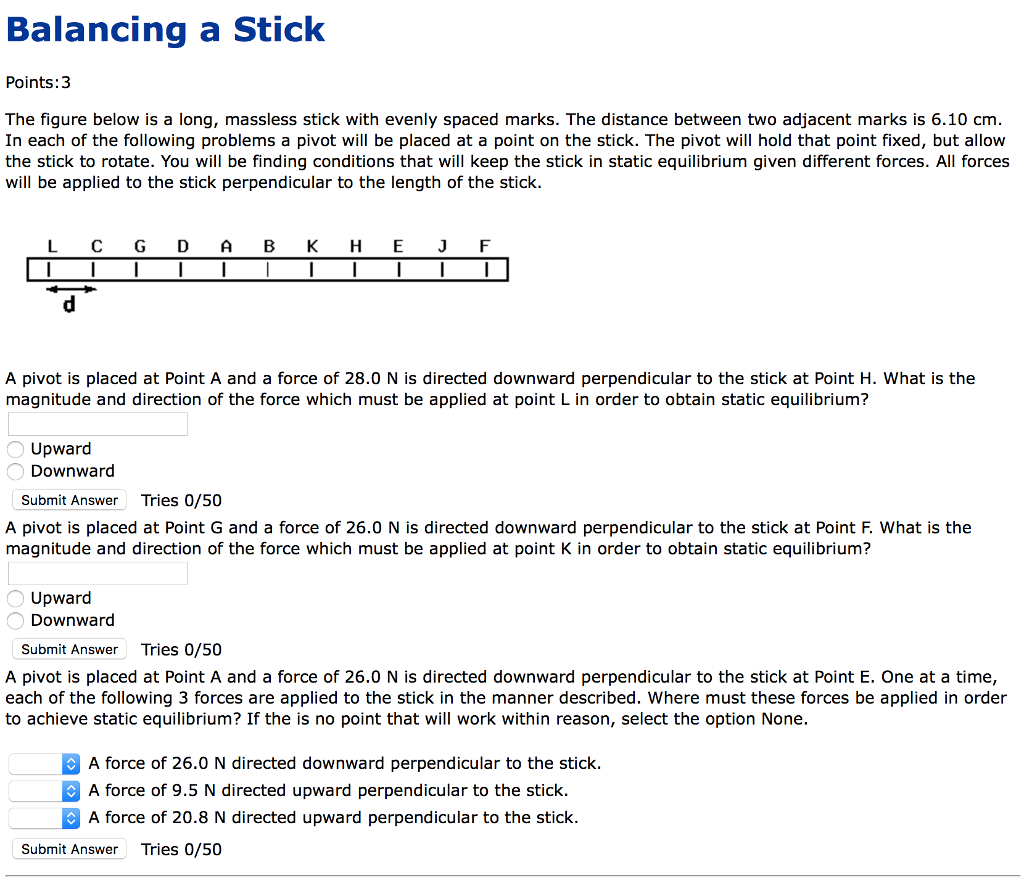 Balancing a Stick

Points:3

The figure below is a long, massless stick with evenly spaced marks. The distance between two adjacent marks is 6.10 cm. In each of the following problems a pivot will be placed at a point on the stick. The pivot will hold that point fixed, but allow the stick to rotate. You will be finding conditions that will keep the stick in static equilibrium given different forces. All forces will be applied to the stick perpendicular to the length of the stick.

L C G D A B K H E J F

d

A pivot is placed at Point A and a force of 28.0 N is directed downward perpendicular to the stick at Point H. What is the magnitude and direction of the force which must be applied at point L in order to obtain static equilibrium?

Upward
Downward

Submit Answer Tries 0/50

A pivot is placed at Point G and a force of 26.0 N is directed downward perpendicular to the stick at Point F. What is the magnitude and direction of the force which must be applied at point K in order to obtain static equilibrium?

Upward
Downward

Submit Answer Tries 0/50

A pivot is placed at Point A and a force of 26.0 N is directed downward perpendicular to the stick at Point E. One at a time, each of the following 3 forces are applied to the stick in the manner described. Where must these forces be applied in order to achieve static equilibrium? If the is no point that will work within reason, select the option None.

A force of 26.0 N directed downward perpendicular to the stick.
A force of 9.5 N directed upward perpendicular to the stick.
A force of 20.8 N directed upward perpendicular to the stick.

Submit Answer Tries 0/50