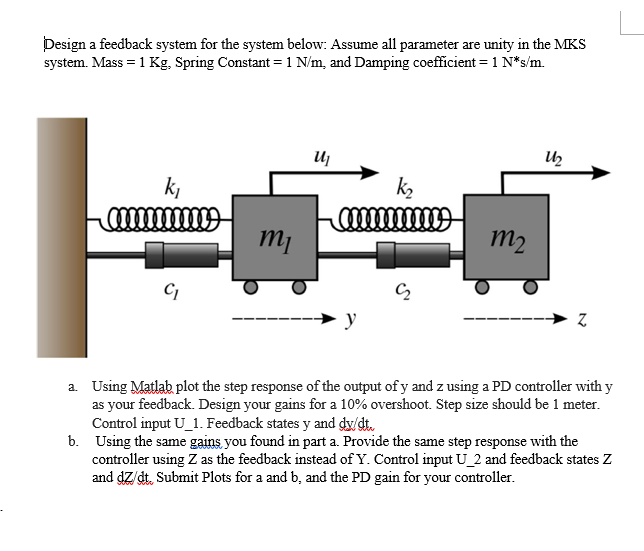 Design a feedback system for the system below: Assume all parameter are unity in the MKS system. Mass = 1 Kg, Spring Constant = 1 N/m, and Damping coefficient = 1 N*s/m.

$u_1$

$u_2$

$k_1$

$k_2$

$m_1$

$m_2$

$c_1$

$c_2$

$y$

$z$

a. Using Matlab plot the step response of the output of y and z using a PD controller with y as your feedback. Design your gains for a 10% overshoot. Step size should be 1 meter. Control input U_1. Feedback states y and dy/dt.

b. Using the same gains you found in part a. Provide the same step response with the controller using Z as the feedback instead of Y. Control input U_2 and feedback states Z and dZ/dt. Submit Plots for a and b, and the PD gain for your controller.