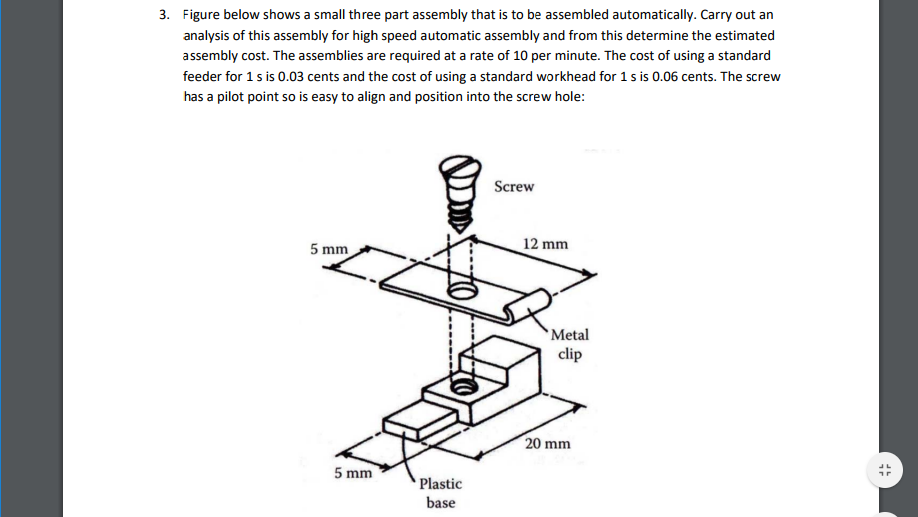 3. Figure below shows a small three part assembly that is to be assembled automatically. Carry out an analysis of this assembly for high speed automatic assembly and from this determine the estimated assembly cost. The assemblies are required at a rate of 10 per minute. The cost of using a standard feeder for 1 s is 0.03 cents and the cost of using a standard workhead for 1 s is 0.06 cents. The screw has a pilot point so is easy to align and position into the screw hole:

Screw
5 mm
12 mm
Metal clip
20 mm
5 mm
Plastic base