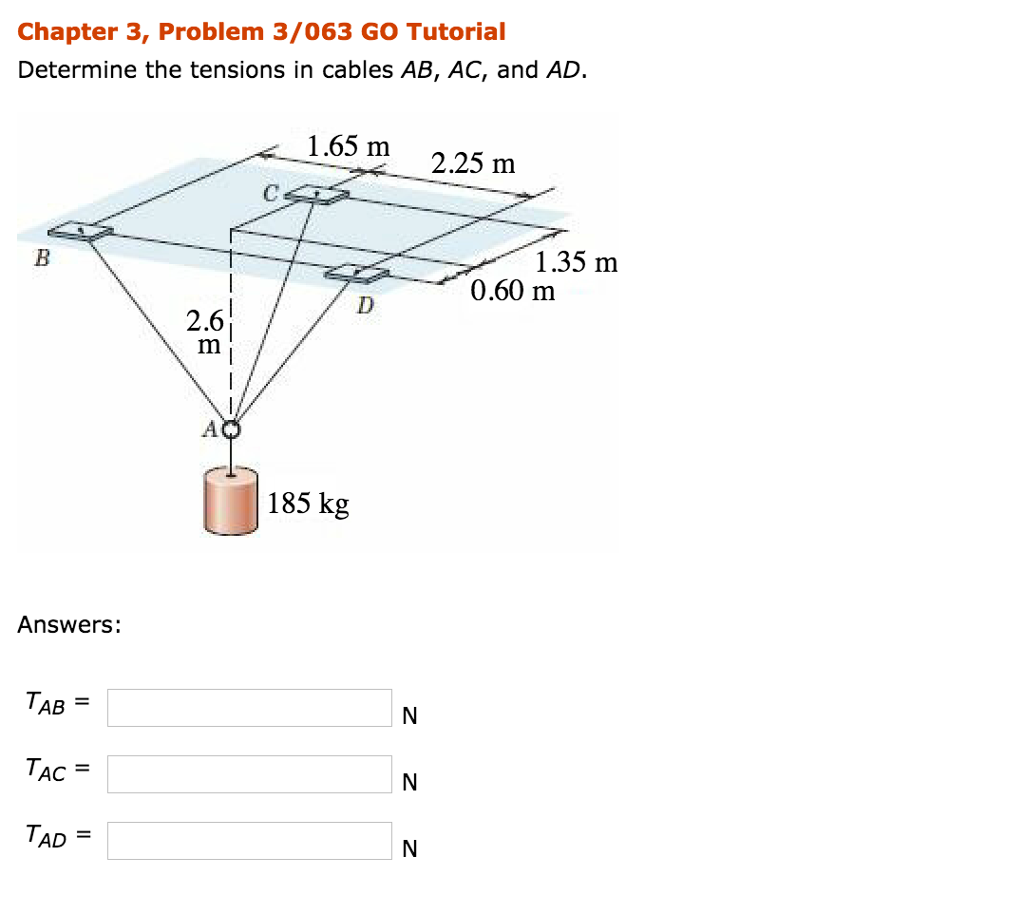 Chapter 3, Problem 3/063 GO Tutorial

Determine the tensions in cables $AB$, $AC$, and $AD$.

1.65 m
2.25 m
C
B
1.35 m
0.60 m
D
2.6 m
A
185 kg

Answers:

$T_{AB}$ = N

$T_{AC}$ = N

$T_{AD}$ = N