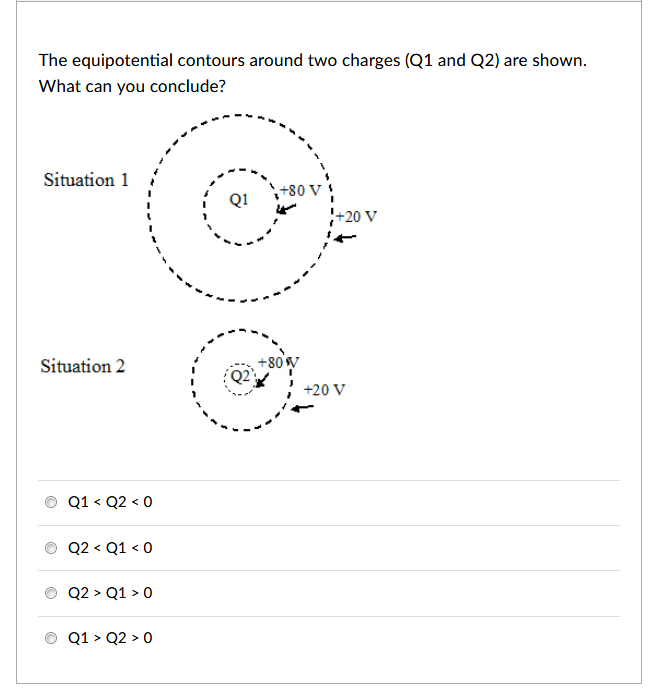 The equipotential contours around two charges (Q1 and Q2) are shown. What can you conclude?

Situation 1

Q1

+80 V

+20 V

Situation 2

Q2

+80 V

+20 V

Q1 < Q2 < 0

Q2 < Q1 < 0

Q2 > Q1 > 0

Q1 > Q2 > 0