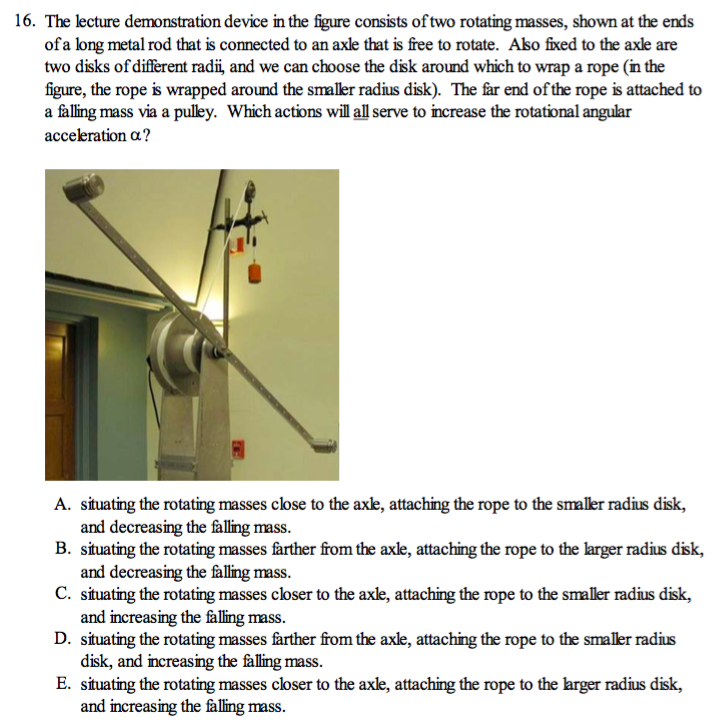 16. The lecture demonstration device in the figure consists of two rotating masses, shown at the ends of a long metal rod that is connected to an axle that is free to rotate. Also fixed to the axle are two disks of different radii, and we can choose the disk around which to wrap a rope (in the figure, the rope is wrapped around the smaller radius disk). The far end of the rope is attached to a falling mass via a pulley. Which actions will all serve to increase the rotational angular acceleration $\alpha$?

A. situating the rotating masses close to the axle, attaching the rope to the smaller radius disk, and decreasing the falling mass.
B. situating the rotating masses farther from the axle, attaching the rope to the larger radius disk, and decreasing the falling mass.
C. situating the rotating masses closer to the axle, attaching the rope to the smaller radius disk, and increasing the falling mass.
D. situating the rotating masses farther from the axle, attaching the rope to the smaller radius disk, and increasing the falling mass.
E. situating the rotating masses closer to the axle, attaching the rope to the larger radius disk, and increasing the falling mass.