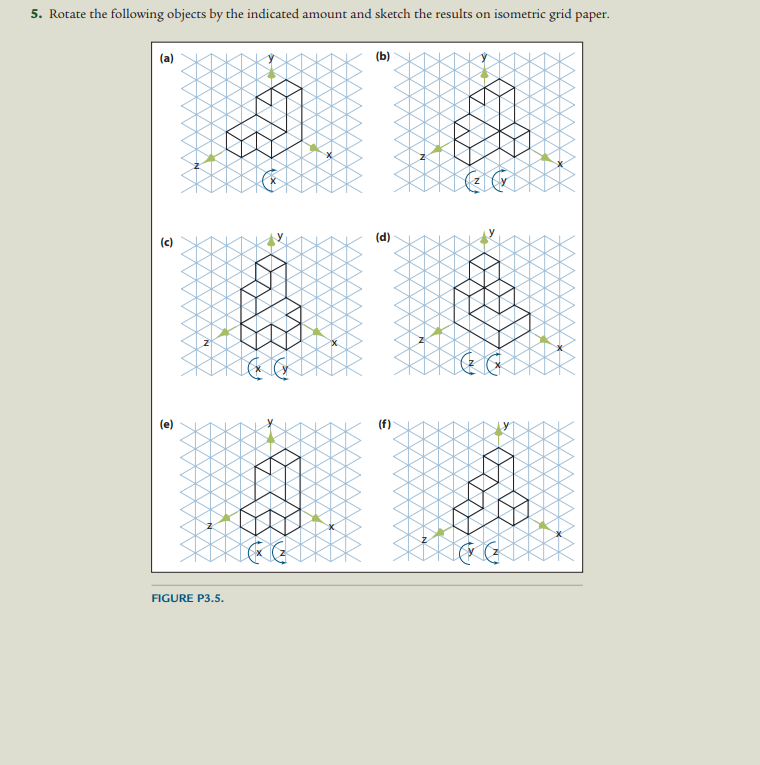 5. Rotate the following objects by the indicated amount and sketch the results on isometric grid paper.

(a)
y
x
z
x

(b)
y
z
x
z y

(c)
y
z
x
x y

(d)
y
z
x
z x

(e)
y
z
x
x z

(f)
y
z
x
y z

FIGURE P3.5.