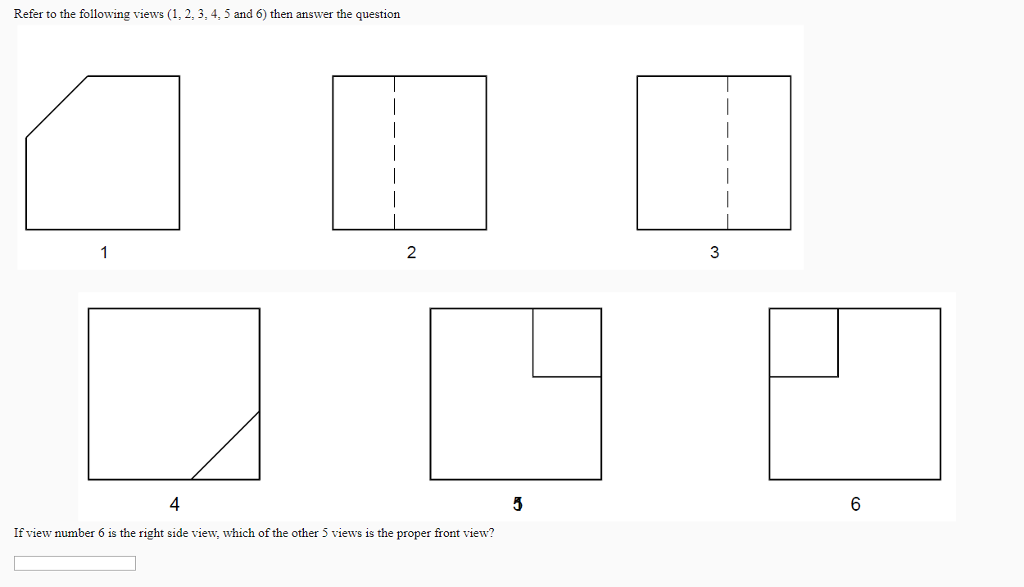 Refer to the following views (1, 2, 3, 4, 5 and 6) then answer the question

1

2

3

4

5

6

If view number 6 is the right side view, which of the other 5 views is the proper front view?