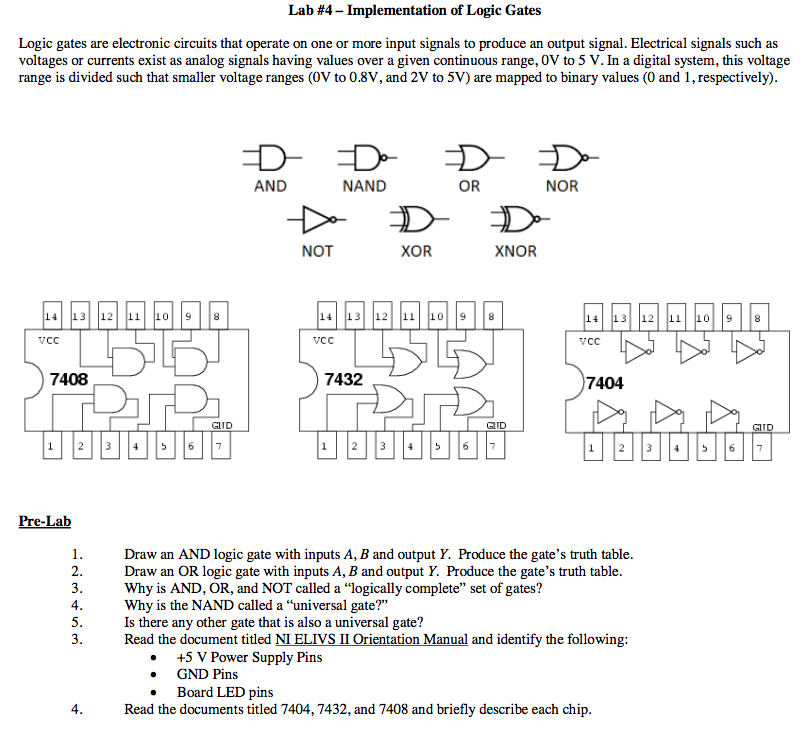 Lab #4 – Implementation of Logic Gates

Logic gates are electronic circuits that operate on one or more input signals to produce an output signal. Electrical signals such as voltages or currents exist as analog signals having values over a given continuous range, 0V to 5 V. In a digital system, this voltage range is divided such that smaller voltage ranges (0V to 0.8V, and 2V to 5V) are mapped to binary values (0 and 1, respectively).

AND NAND OR NOR

NOT XOR XNOR

14 13 12 11 10 9 8
VCC
7408
GND
1 2 3 4 5 6 7

14 13 12 11 10 9 8
VCC
7432
GND
1 2 3 4 5 6 7

14 13 12 11 10 9 8
VCC
7404
GND
1 2 3 4 5 6 7

Pre-Lab

1. Draw an AND logic gate with inputs A, B and output Y. Produce the gate's truth table.
2. Draw an OR logic gate with inputs A, B and output Y. Produce the gate's truth table.
3. Why is AND, OR, and NOT called a "logically complete" set of gates?
4. Why is the NAND called a "universal gate?"
5. Is there any other gate that is also a universal gate?
3. Read the document titled NI ELIVS II Orientation Manual and identify the following:
• +5 V Power Supply Pins
• GND Pins
• Board LED pins
4. Read the documents titled 7404, 7432, and 7408 and briefly describe each chip.