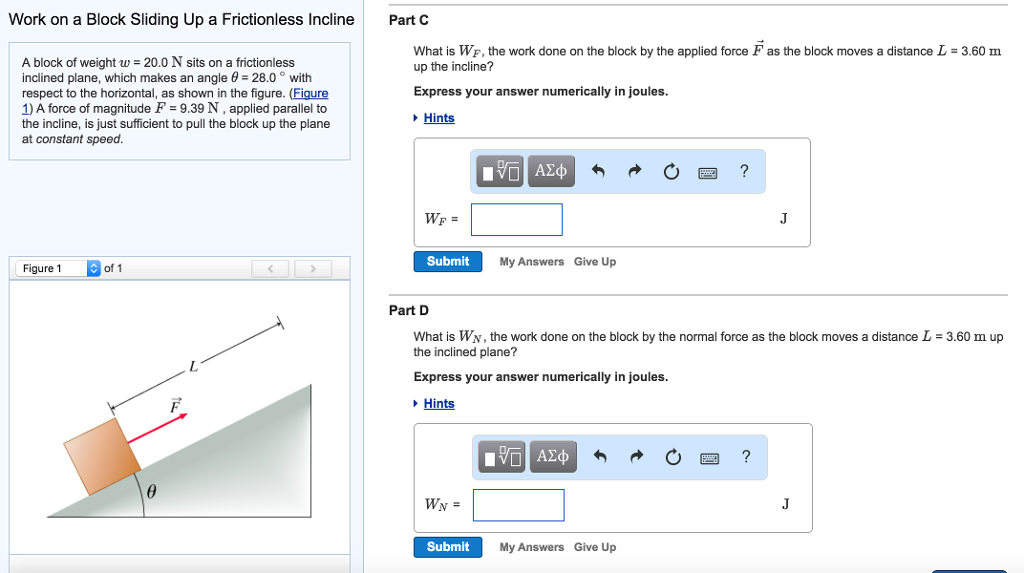 Work on a Block Sliding Up a Frictionless Incline

A block of weight $w$ = 20.0 N sits on a frictionless inclined plane, which makes an angle $\theta$ = 28.0 ° with respect to the horizontal, as shown in the figure. (Figure 1) A force of magnitude $F$ = 9.39 N , applied parallel to the incline, is just sufficient to pull the block up the plane at constant speed.

Figure 1 of 1

$L$

$\vec{F}$

$\theta$

Part C

What is $W_F$, the work done on the block by the applied force $\vec{F}$ as the block moves a distance $L$ = 3.60 m up the incline?

Express your answer numerically in joules.

Hints

ΑΣφ ?

$W_F$ = J

Submit My Answers Give Up

Part D

What is $W_N$, the work done on the block by the normal force as the block moves a distance $L$ = 3.60 m up the inclined plane?

Express your answer numerically in joules.

Hints

ΑΣφ ?

$W_N$ = J

Submit My Answers Give Up