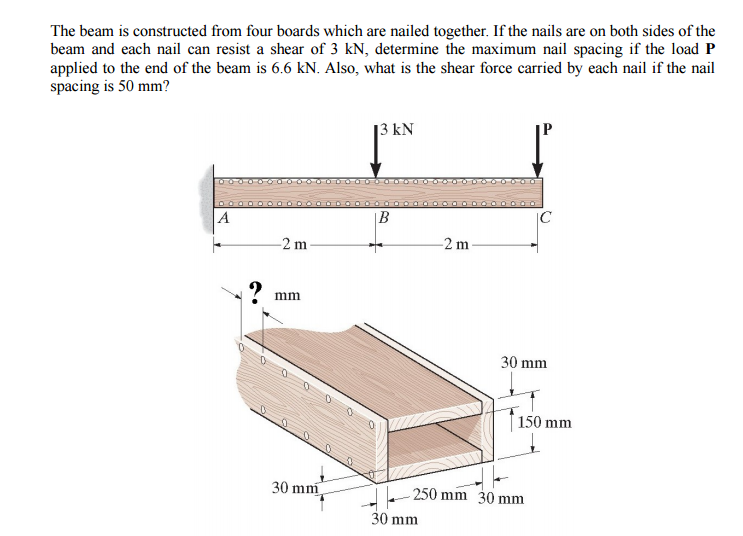 The beam is constructed from four boards which are nailed together. If the nails are on both sides of the beam and each nail can resist a shear of 3 kN, determine the maximum nail spacing if the load **P** applied to the end of the beam is 6.6 kN. Also, what is the shear force carried by each nail if the nail spacing is 50 mm?

3 kN
P
A
B
C
2 m
2 m

? mm

30 mm
150 mm
30 mm
250 mm
30 mm
30 mm