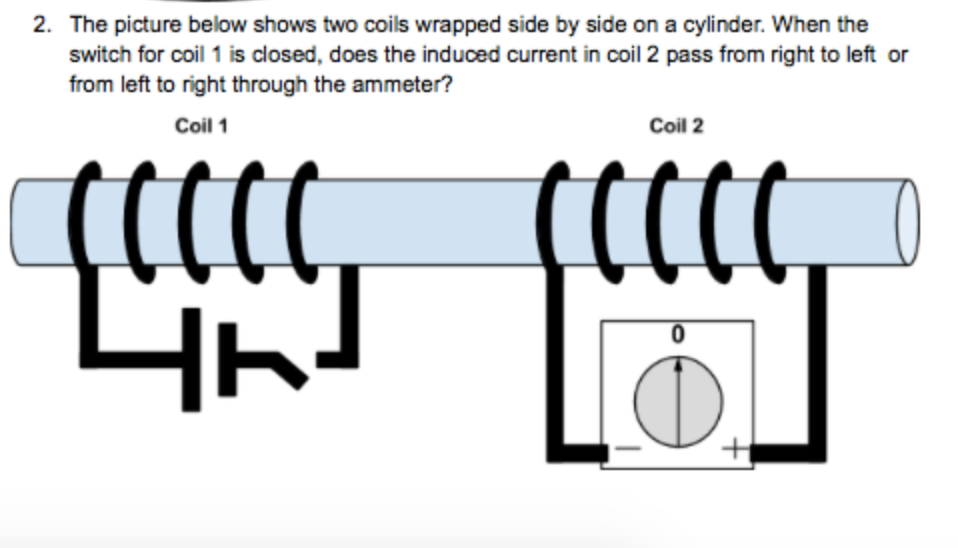 2. The picture below shows two coils wrapped side by side on a cylinder. When the switch for coil 1 is closed, does the induced current in coil 2 pass from right to left or from left to right through the ammeter?

Coil 1

Coil 2

0

−

+