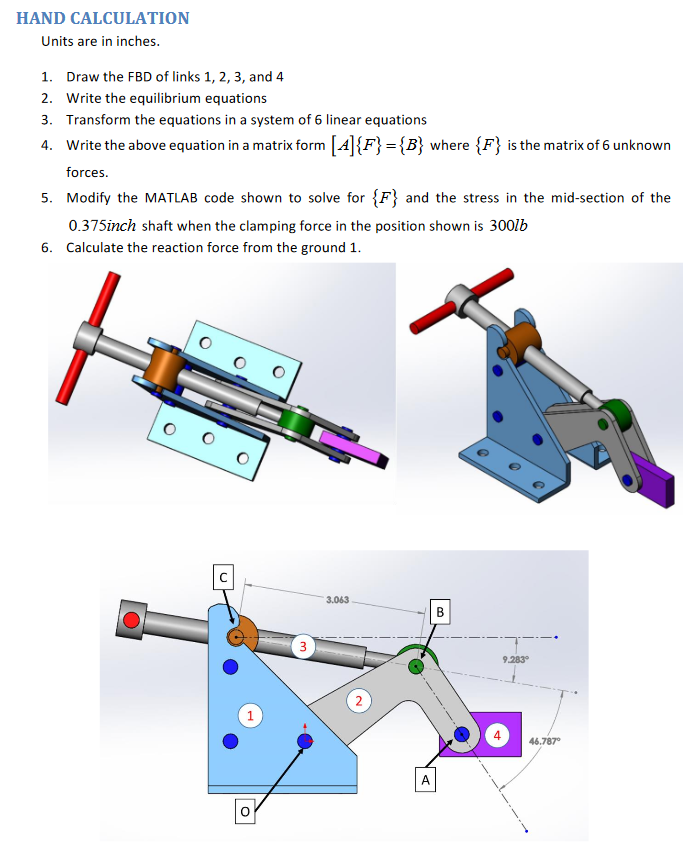 HAND CALCULATION

Units are in inches.

1. Draw the FBD of links 1, 2, 3, and 4
2. Write the equilibrium equations
3. Transform the equations in a system of 6 linear equations
4. Write the above equation in a matrix form $[A]\{F\}=\{B\}$ where $\{F\}$ is the matrix of 6 unknown forces.
5. Modify the MATLAB code shown to solve for $\{F\}$ and the stress in the mid-section of the $0.375inch$ shaft when the clamping force in the position shown is $300lb$
6. Calculate the reaction force from the ground 1.

C
3.063
B
3
9.283°
2
1
4
46.787°
A
O