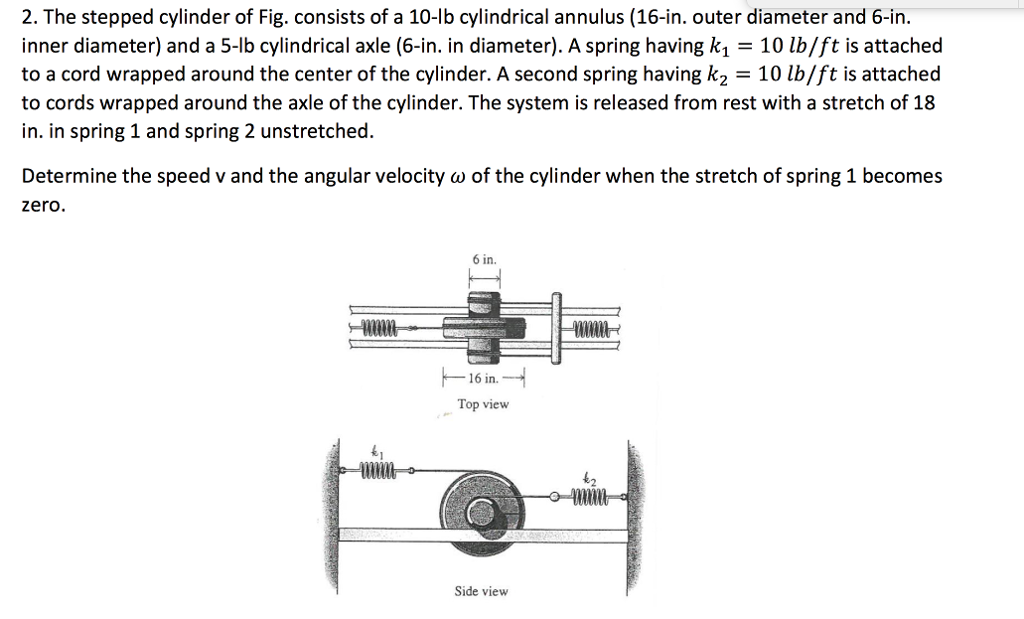 2. The stepped cylinder of Fig. consists of a 10-lb cylindrical annulus (16-in. outer diameter and 6-in. inner diameter) and a 5-lb cylindrical axle (6-in. in diameter). A spring having $k_1 = 10\ lb/ft$ is attached to a cord wrapped around the center of the cylinder. A second spring having $k_2 = 10\ lb/ft$ is attached to cords wrapped around the axle of the cylinder. The system is released from rest with a stretch of 18 in. in spring 1 and spring 2 unstretched.

Determine the speed v and the angular velocity $\omega$ of the cylinder when the stretch of spring 1 becomes zero.

6 in.

16 in.

Top view

$k_1$

$k_2$

Side view