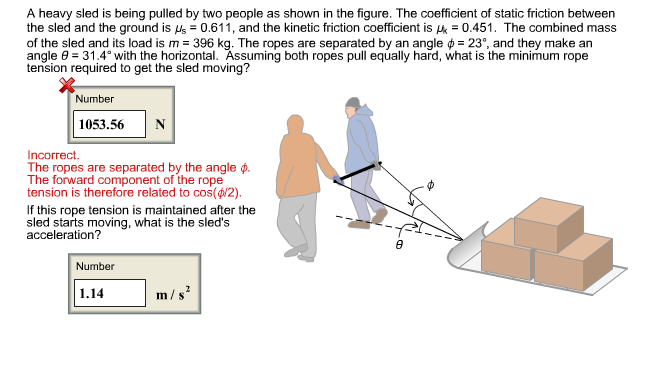 A heavy sled is being pulled by two people as shown in the figure. The coefficient of static friction between the sled and the ground is $\mu_s = 0.611$, and the kinetic friction coefficient is $\mu_k = 0.451$. The combined mass of the sled and its load is $m = 396$ kg. The ropes are separated by an angle $\phi = 23°$, and they make an angle $\theta = 31.4°$ with the horizontal. Assuming both ropes pull equally hard, what is the minimum rope tension required to get the sled moving?

Number

1053.56 N

Incorrect.
The ropes are separated by the angle $\phi$. The forward component of the rope tension is therefore related to $\cos(\phi/2)$.

If this rope tension is maintained after the sled starts moving, what is the sled's acceleration?

Number

1.14 $m/s^2$

$\phi$

$\theta$