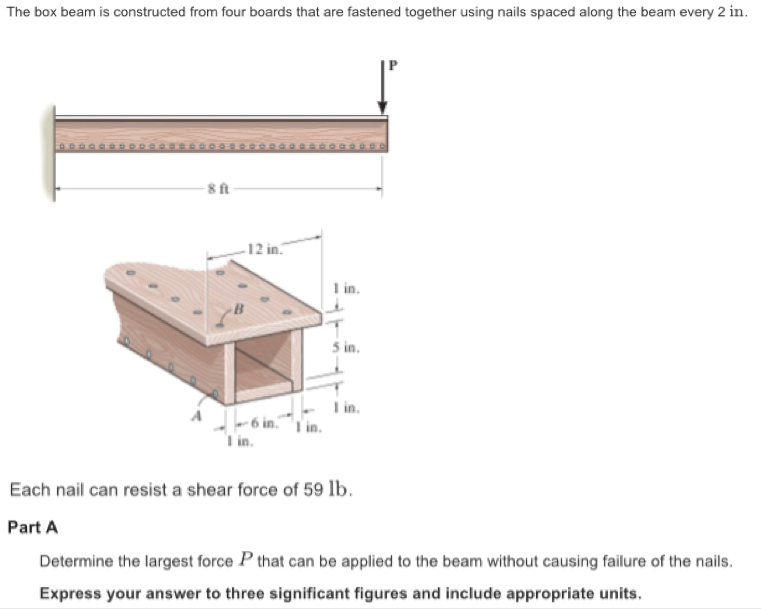 The box beam is constructed from four boards that are fastened together using nails spaced along the beam every 2 in.

P

8 ft

12 in.

1 in.

B

5 in.

1 in.

A

6 in.

1 in.

1 in.

Each nail can resist a shear force of 59 lb.

Part A

Determine the largest force $P$ that can be applied to the beam without causing failure of the nails.

Express your answer to three significant figures and include appropriate units.