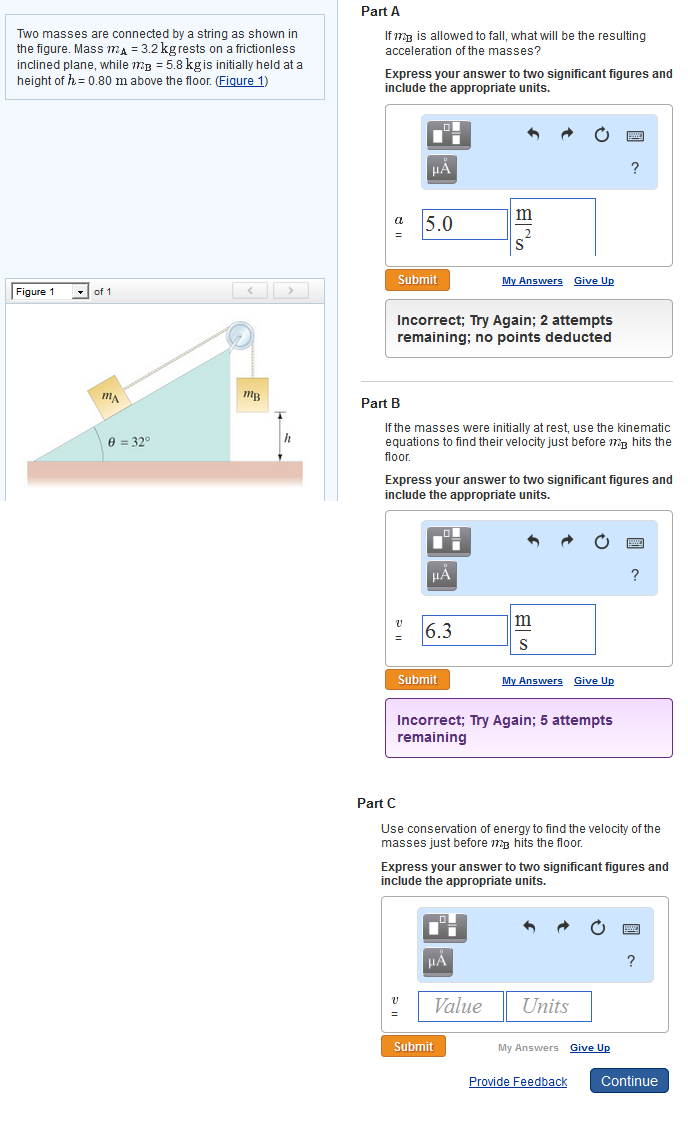 Two masses are connected by a string as shown in the figure. Mass $m_A$ = 3.2 kg rests on a frictionless inclined plane, while $m_B$ = 5.8 kg is initially held at a height of $h$ = 0.80 m above the floor. (Figure 1)

Figure 1 of 1

$m_A$
$m_B$
$\theta = 32°$
$h$

Part A

If $m_B$ is allowed to fall, what will be the resulting acceleration of the masses?

Express your answer to two significant figures and include the appropriate units.

μÅ ?

$a$ = 5.0 $\frac{m}{s^2}$

Submit My Answers Give Up

Incorrect; Try Again; 2 attempts remaining; no points deducted

Part B

If the masses were initially at rest, use the kinematic equations to find their velocity just before $m_B$ hits the floor.

Express your answer to two significant figures and include the appropriate units.

μÅ ?

$v$ = 6.3 $\frac{m}{s}$

Submit My Answers Give Up

Incorrect; Try Again; 5 attempts remaining

Part C

Use conservation of energy to find the velocity of the masses just before $m_B$ hits the floor.

Express your answer to two significant figures and include the appropriate units.

μÅ ?

$v$ = Value Units

Submit My Answers Give Up

Provide Feedback Continue