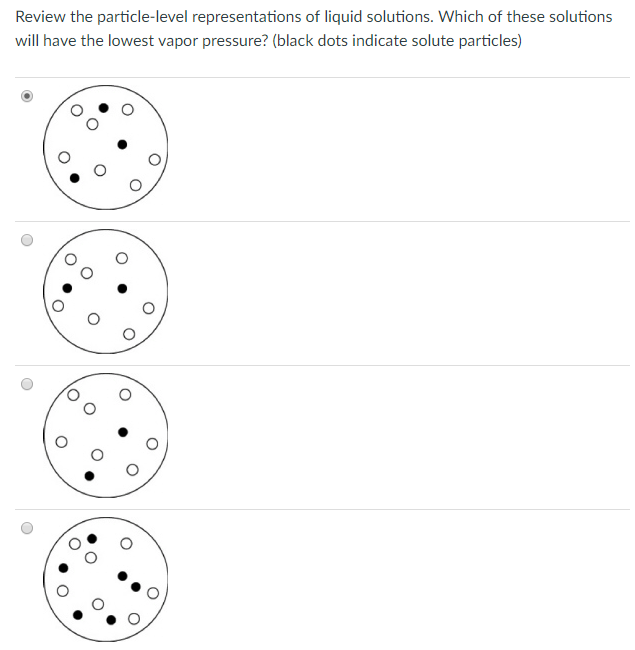 Review the particle-level representations of liquid solutions. Which of these solutions will have the lowest vapor pressure? (black dots indicate solute particles)