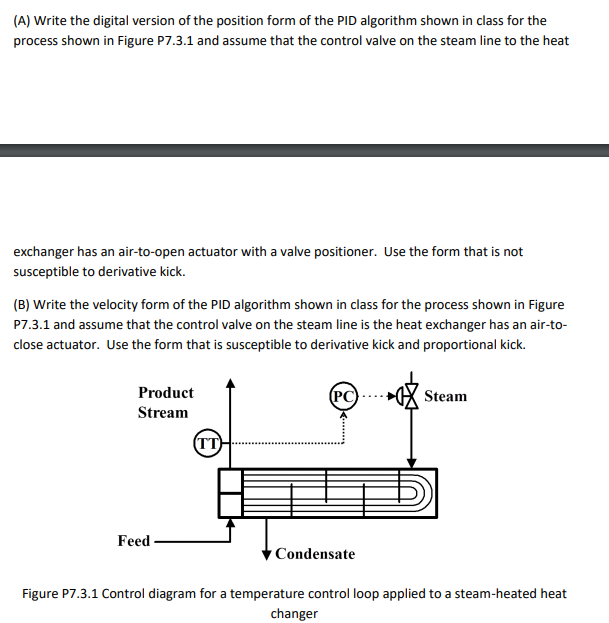 (A) Write the digital version of the position form of the PID algorithm shown in class for the process shown in Figure P7.3.1 and assume that the control valve on the steam line to the heat

exchanger has an air-to-open actuator with a valve positioner. Use the form that is not susceptible to derivative kick.

(B) Write the velocity form of the PID algorithm shown in class for the process shown in Figure P7.3.1 and assume that the control valve on the steam line is the heat exchanger has an air-to-close actuator. Use the form that is susceptible to derivative kick and proportional kick.

Product Stream

PC

Steam

TT

Feed

Condensate

Figure P7.3.1 Control diagram for a temperature control loop applied to a steam-heated heat changer