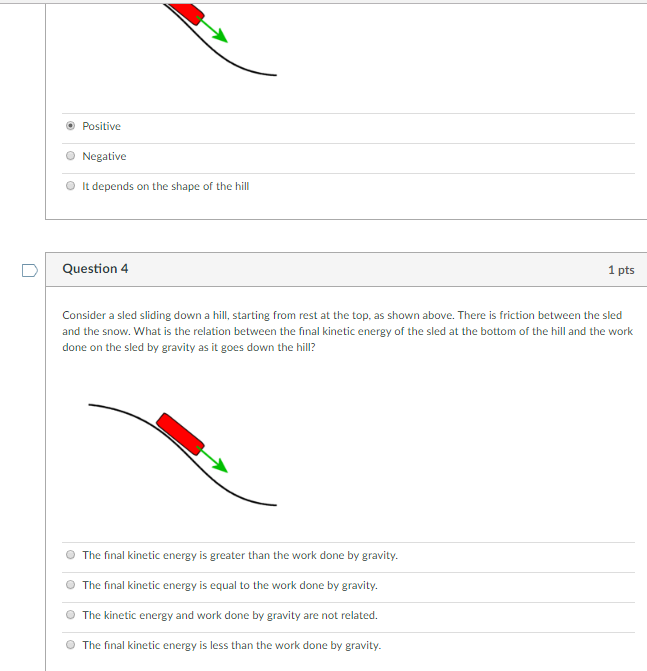 Positive

Negative

It depends on the shape of the hill

Question 4

1 pts

Consider a sled sliding down a hill, starting from rest at the top, as shown above. There is friction between the sled and the snow. What is the relation between the final kinetic energy of the sled at the bottom of the hill and the work done on the sled by gravity as it goes down the hill?

The final kinetic energy is greater than the work done by gravity.

The final kinetic energy is equal to the work done by gravity.

The kinetic energy and work done by gravity are not related.

The final kinetic energy is less than the work done by gravity.