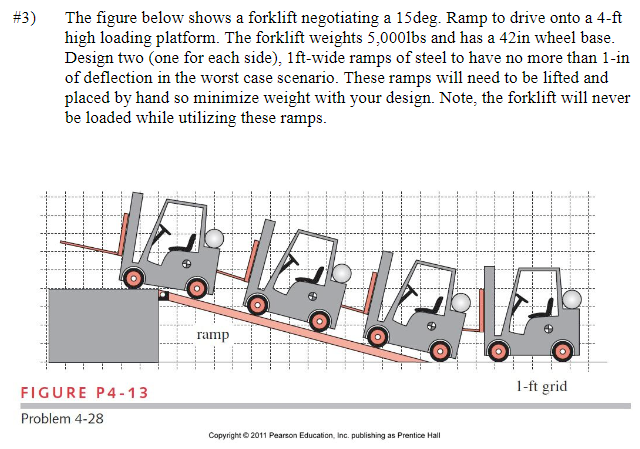 #3) The figure below shows a forklift negotiating a 15deg. Ramp to drive onto a 4-ft high loading platform. The forklift weights 5,000lbs and has a 42in wheel base. Design two (one for each side), 1ft-wide ramps of steel to have no more than 1-in of deflection in the worst case scenario. These ramps will need to be lifted and placed by hand so minimize weight with your design. Note, the forklift will never be loaded while utilizing these ramps.

ramp

1-ft grid

FIGURE P4-13

Problem 4-28

Copyright © 2011 Pearson Education, Inc. publishing as Prentice Hall