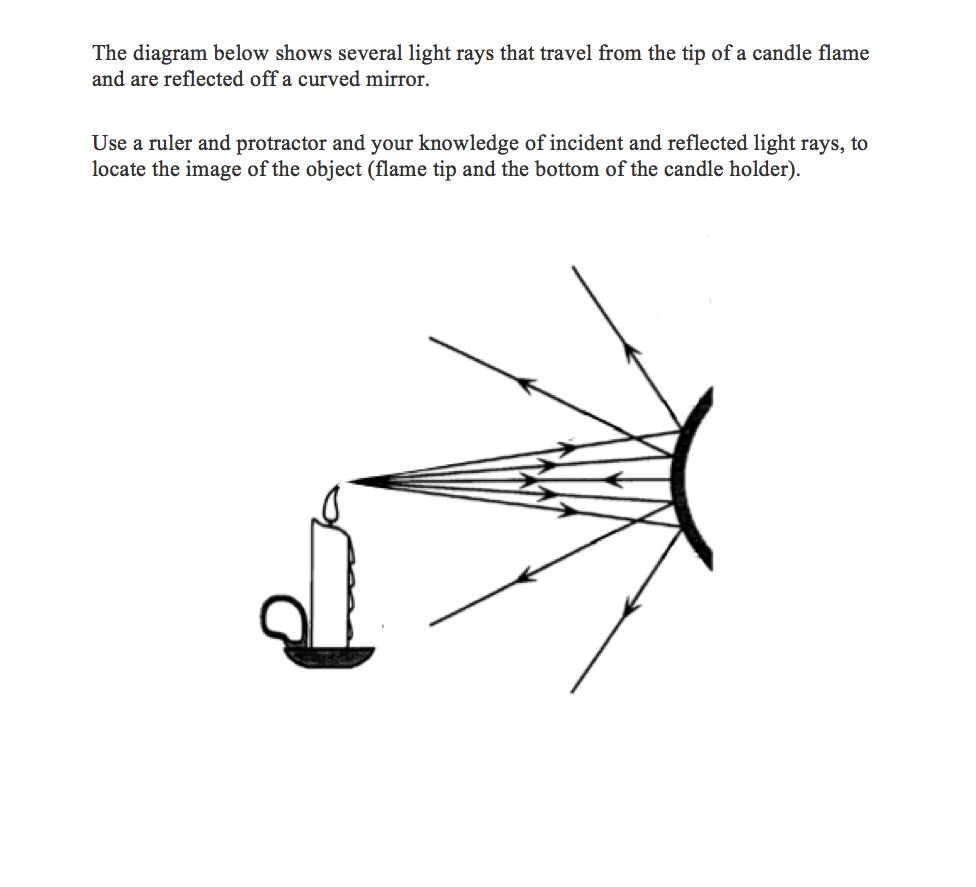 The diagram below shows several light rays that travel from the tip of a candle flame and are reflected off a curved mirror.

Use a ruler and protractor and your knowledge of incident and reflected light rays, to locate the image of the object (flame tip and the bottom of the candle holder).