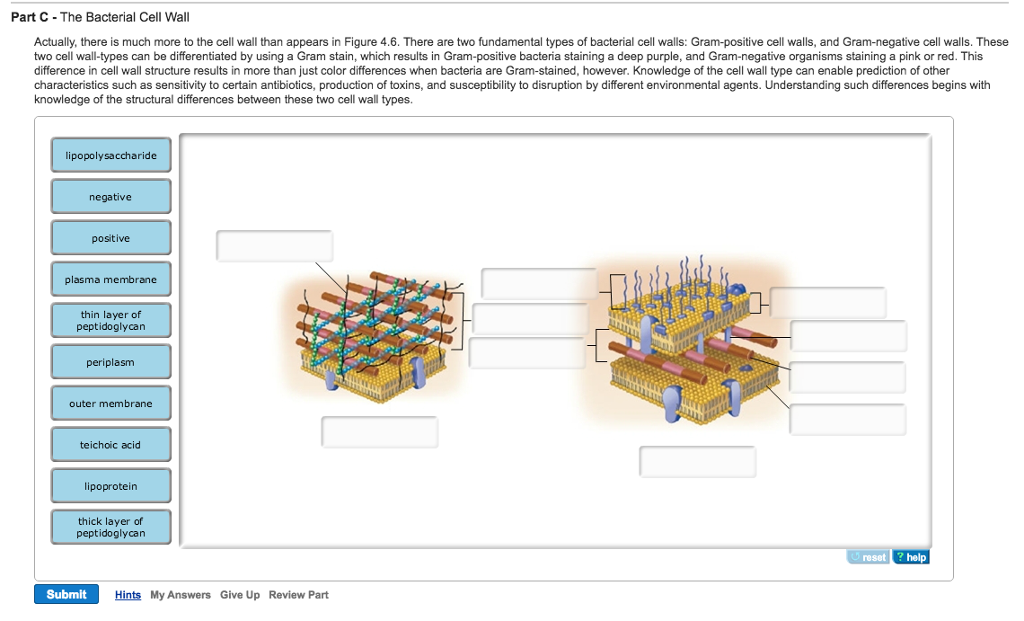 Part C - The Bacterial Cell Wall

Actually, there is much more to the cell wall than appears in Figure 4.6. There are two fundamental types of bacterial cell walls: Gram-positive cell walls, and Gram-negative cell walls. These two cell wall-types can be differentiated by using a Gram stain, which results in Gram-positive bacteria staining a deep purple, and Gram-negative organisms staining a pink or red. This difference in cell wall structure results in more than just color differences when bacteria are Gram-stained, however. Knowledge of the cell wall type can enable prediction of other characteristics such as sensitivity to certain antibiotics, production of toxins, and susceptibility to disruption by different environmental agents. Understanding such differences begins with knowledge of the structural differences between these two cell wall types.

lipopolysaccharide

negative

positive

plasma membrane

thin layer of peptidoglycan

periplasm

outer membrane

teichoic acid

lipoprotein

thick layer of peptidoglycan

reset ? help

Submit Hints My Answers Give Up Review Part