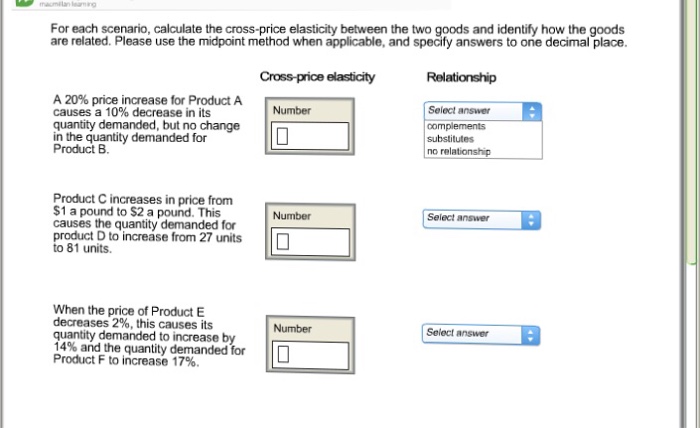 macmillan learning

For each scenario, calculate the cross-price elasticity between the two goods and identify how the goods are related. Please use the midpoint method when applicable, and specify answers to one decimal place.

Cross-price elasticity

Relationship

A 20% price increase for Product A causes a 10% decrease in its quantity demanded, but no change in the quantity demanded for Product B.

Number

Select answer
complements
substitutes
no relationship

Product C increases in price from $1 a pound to $2 a pound. This causes the quantity demanded for product D to increase from 27 units to 81 units.

Number

Select answer

When the price of Product E decreases 2%, this causes its quantity demanded to increase by 14% and the quantity demanded for Product F to increase 17%.

Number

Select answer