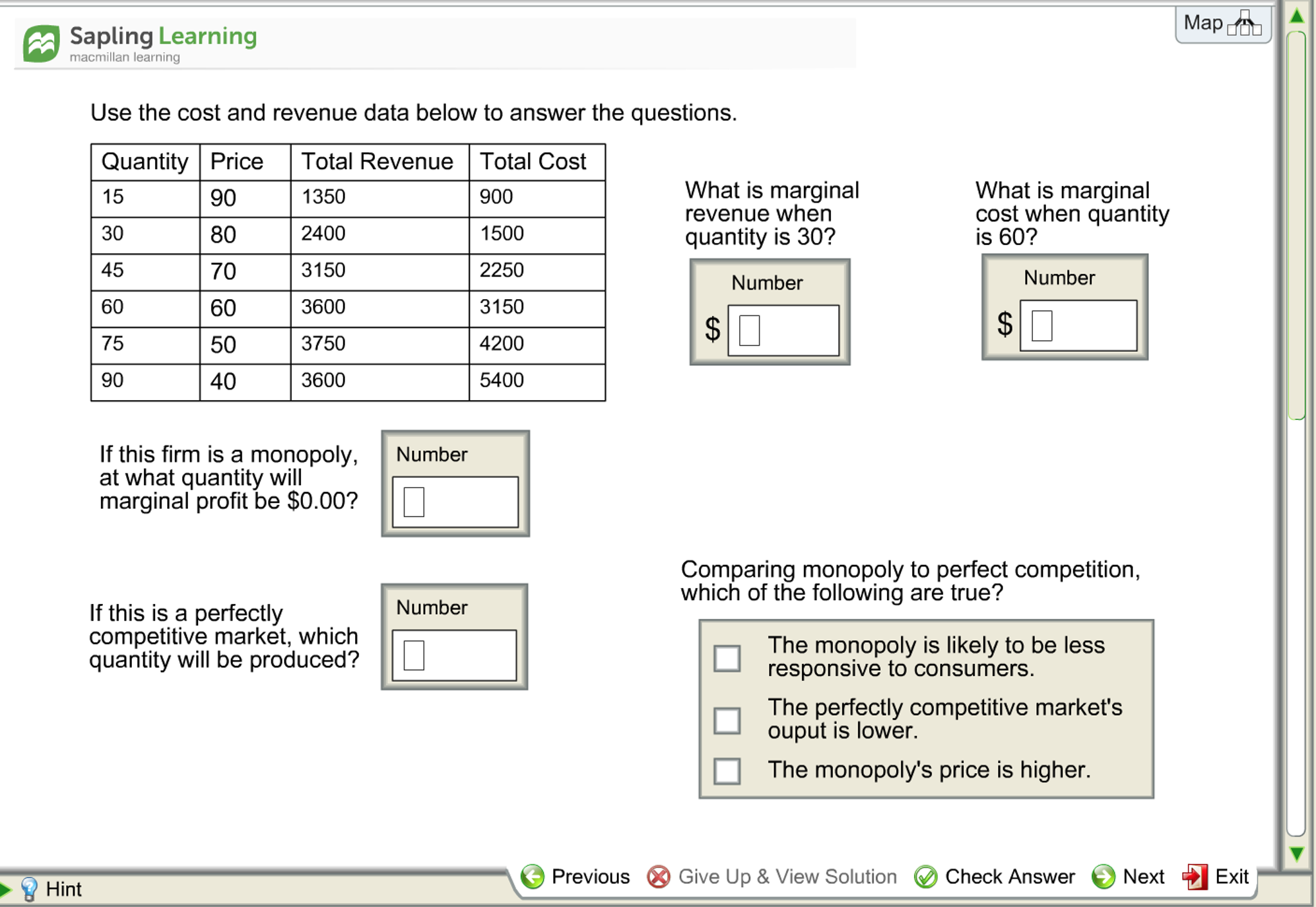 Sapling Learning
macmillan learning

Map

Use the cost and revenue data below to answer the questions.

| Quantity | Price | Total Revenue | Total Cost |
|---|---|---|---|
| 15 | 90 | 1350 | 900 |
| 30 | 80 | 2400 | 1500 |
| 45 | 70 | 3150 | 2250 |
| 60 | 60 | 3600 | 3150 |
| 75 | 50 | 3750 | 4200 |
| 90 | 40 | 3600 | 5400 |

What is marginal revenue when quantity is 30?

Number
$

What is marginal cost when quantity is 60?

Number
$

If this firm is a monopoly, at what quantity will marginal profit be $0.00?

Number

If this is a perfectly competitive market, which quantity will be produced?

Number

Comparing monopoly to perfect competition, which of the following are true?

The monopoly is likely to be less responsive to consumers.

The perfectly competitive market's ouput is lower.

The monopoly's price is higher.

Hint

Previous Give Up & View Solution Check Answer Next Exit