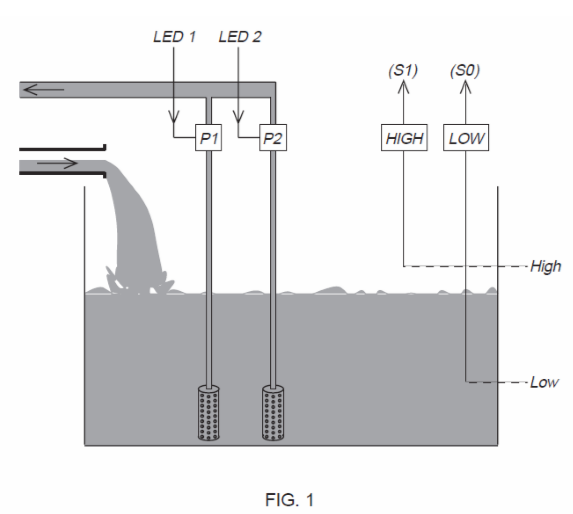 LED 1
LED 2
(S1)
(S0)
P1
P2
HIGH
LOW
High
Low

FIG. 1