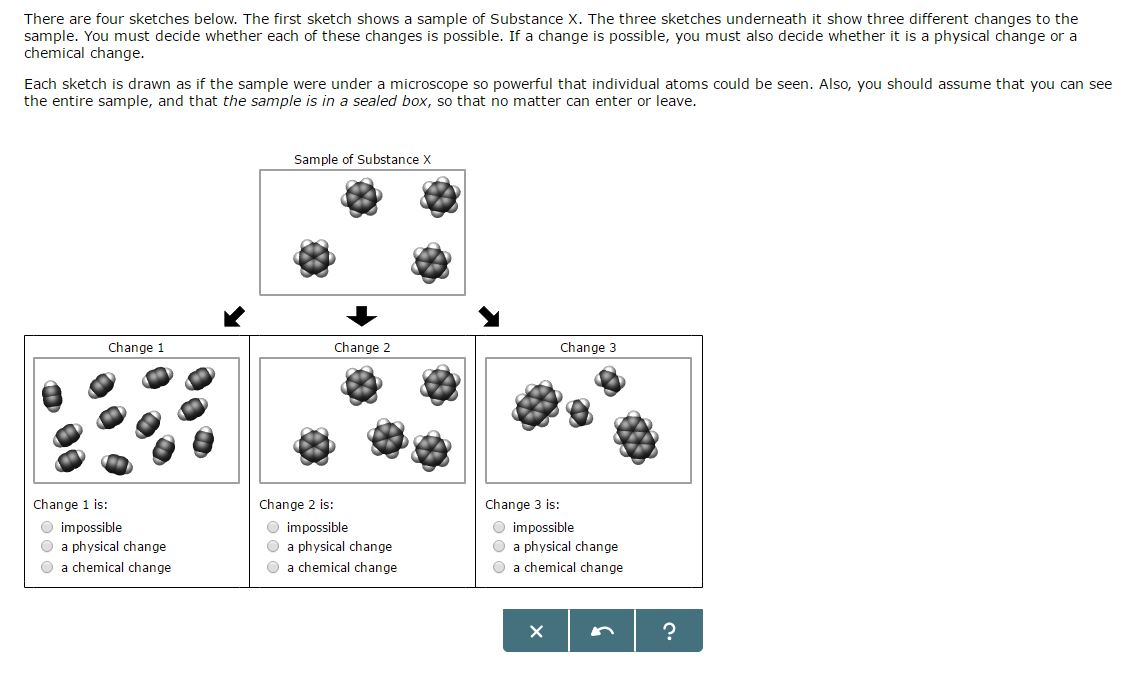 There are four sketches below. The first sketch shows a sample of Substance X. The three sketches underneath it show three different changes to the sample. You must decide whether each of these changes is possible. If a change is possible, you must also decide whether it is a physical change or a chemical change.

Each sketch is drawn as if the sample were under a microscope so powerful that individual atoms could be seen. Also, you should assume that you can see the entire sample, and that the sample is in a sealed box, so that no matter can enter or leave.

Sample of Substance X

Change 1

Change 1 is:
impossible
a physical change
a chemical change

Change 2

Change 2 is:
impossible
a physical change
a chemical change

Change 3

Change 3 is:
impossible
a physical change
a chemical change

×

?