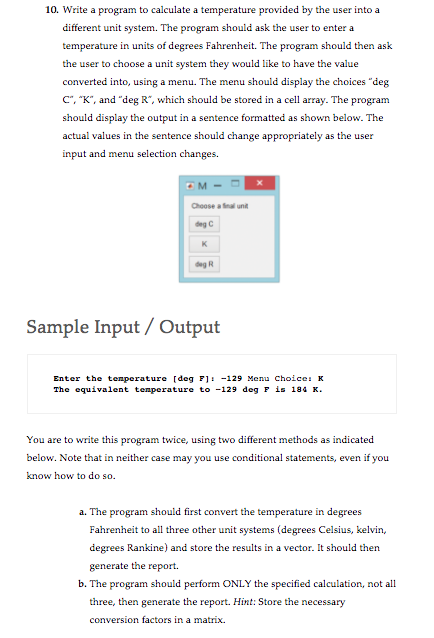 10. Write a program to calculate a temperature provided by the user into a different unit system. The program should ask the user to enter a temperature in units of degrees Fahrenheit. The program should then ask the user to choose a unit system they would like to have the value converted into, using a menu. The menu should display the choices "deg C", "K", and "deg R", which should be stored in a cell array. The program should display the output in a sentence formatted as shown below. The actual values in the sentence should change appropriately as the user input and menu selection changes.

M

Choose a final unit

deg C

K

deg R

Sample Input / Output

Enter the temperature [deg F]: -129 Menu Choice: K
The equivalent temperature to -129 deg F is 184 K.

You are to write this program twice, using two different methods as indicated below. Note that in neither case may you use conditional statements, even if you know how to do so.

a. The program should first convert the temperature in degrees Fahrenheit to all three other unit systems (degrees Celsius, kelvin, degrees Rankine) and store the results in a vector. It should then generate the report.

b. The program should perform ONLY the specified calculation, not all three, then generate the report. Hint: Store the necessary conversion factors in a matrix.