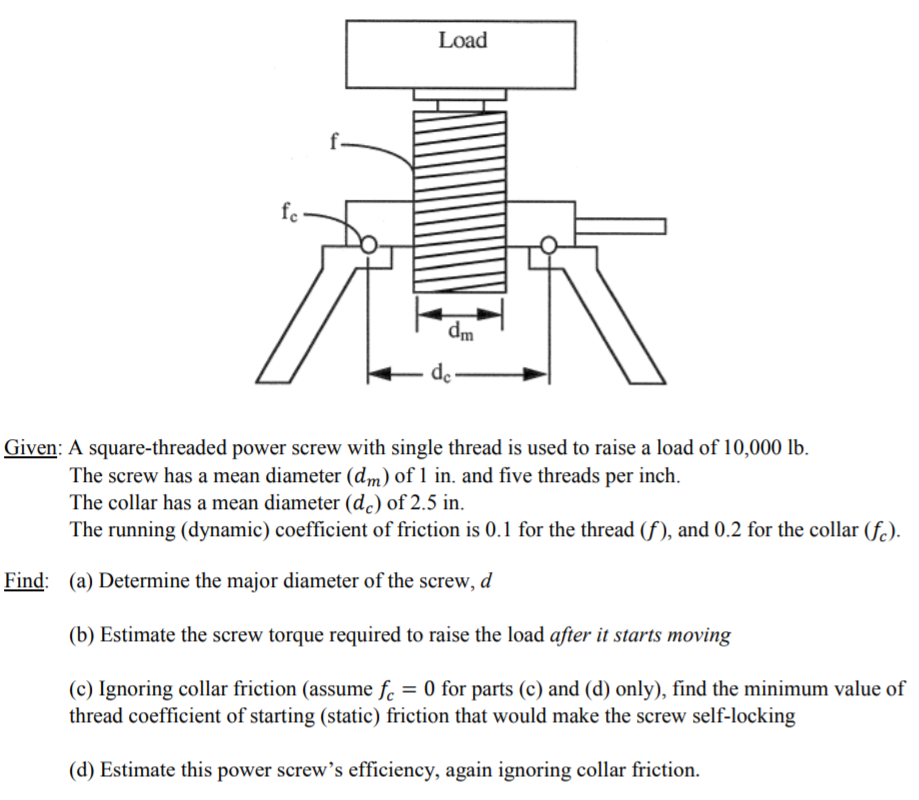 Load

f

$f_c$

$d_m$

$d_c$

Given: A square-threaded power screw with single thread is used to raise a load of 10,000 lb.
The screw has a mean diameter ($d_m$) of 1 in. and five threads per inch.
The collar has a mean diameter ($d_c$) of 2.5 in.
The running (dynamic) coefficient of friction is 0.1 for the thread ($f$), and 0.2 for the collar ($f_c$).

Find: (a) Determine the major diameter of the screw, $d$

(b) Estimate the screw torque required to raise the load after it starts moving

(c) Ignoring collar friction (assume $f_c = 0$ for parts (c) and (d) only), find the minimum value of thread coefficient of starting (static) friction that would make the screw self-locking

(d) Estimate this power screw's efficiency, again ignoring collar friction.