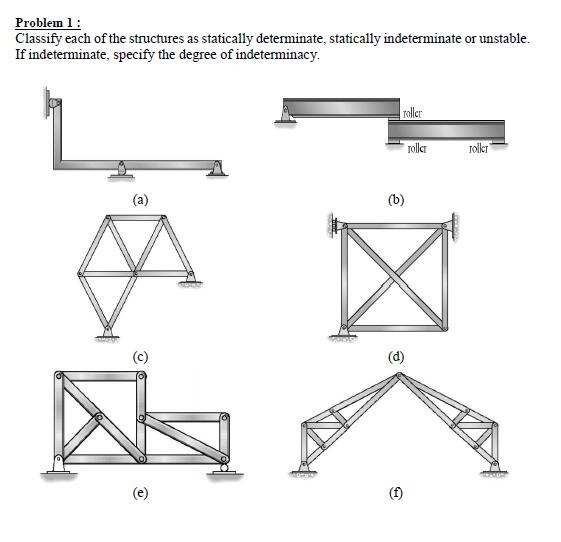 Problem 1 :
Classify each of the structures as statically determinate, statically indeterminate or unstable. If indeterminate, specify the degree of indeterminacy.

roller

roller

roller

(a)

(b)

(c)

(d)

(e)

(f)