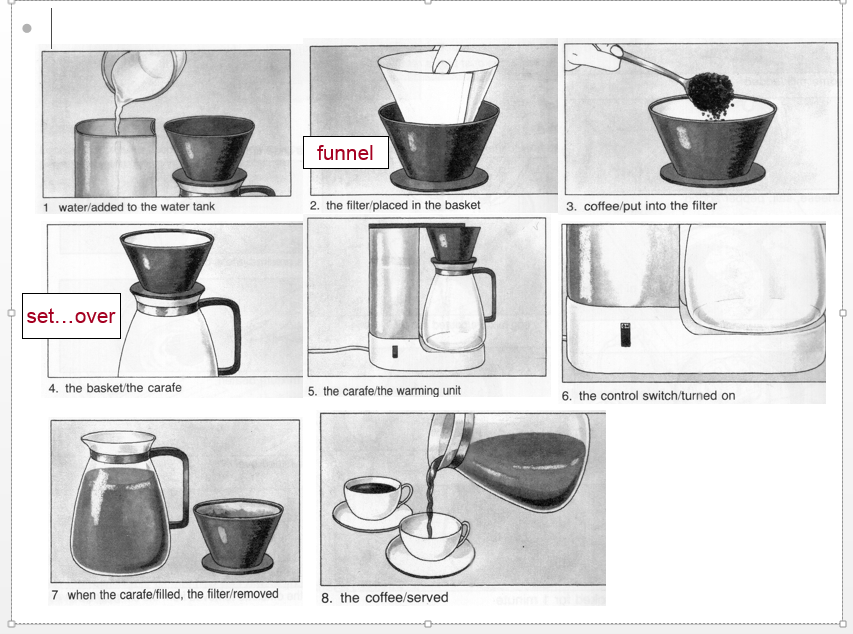 1 water/added to the water tank

funnel

2. the filter/placed in the basket

3. coffee/put into the filter

set…over

4. the basket/the carafe

5. the carafe/the warming unit

6. the control switch/turned on

7 when the carafe/filled, the filter/removed

8. the coffee/served