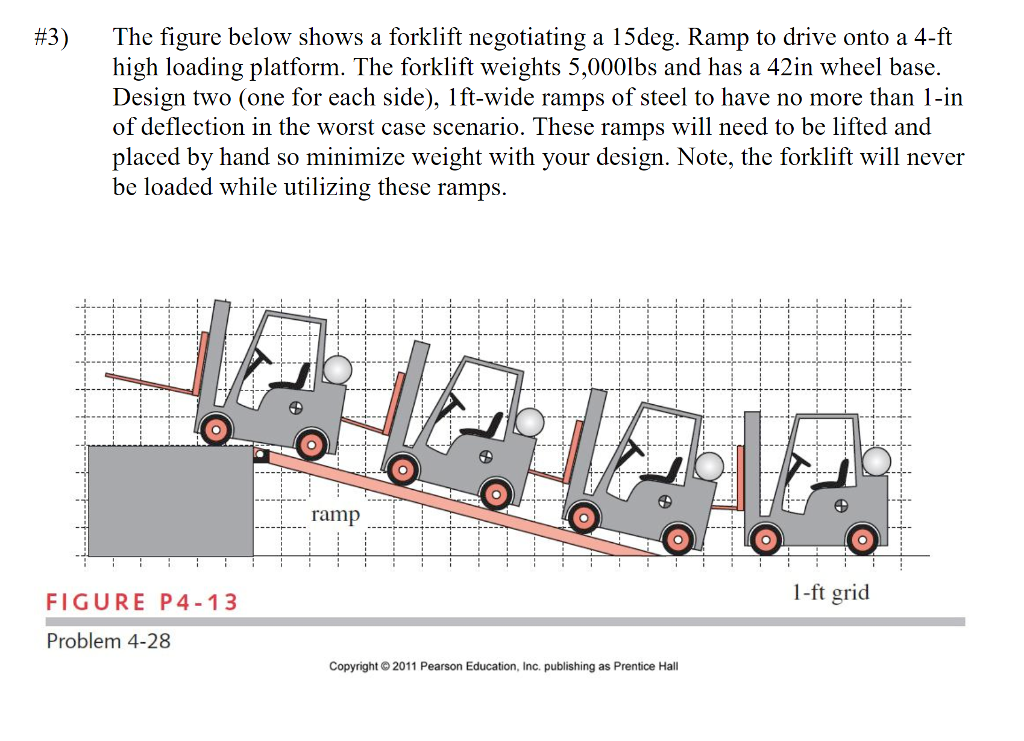 #3) The figure below shows a forklift negotiating a 15deg. Ramp to drive onto a 4-ft high loading platform. The forklift weights 5,000lbs and has a 42in wheel base. Design two (one for each side), 1ft-wide ramps of steel to have no more than 1-in of deflection in the worst case scenario. These ramps will need to be lifted and placed by hand so minimize weight with your design. Note, the forklift will never be loaded while utilizing these ramps.

ramp

1-ft grid

FIGURE P4-13

Problem 4-28

Copyright © 2011 Pearson Education, Inc. publishing as Prentice Hall