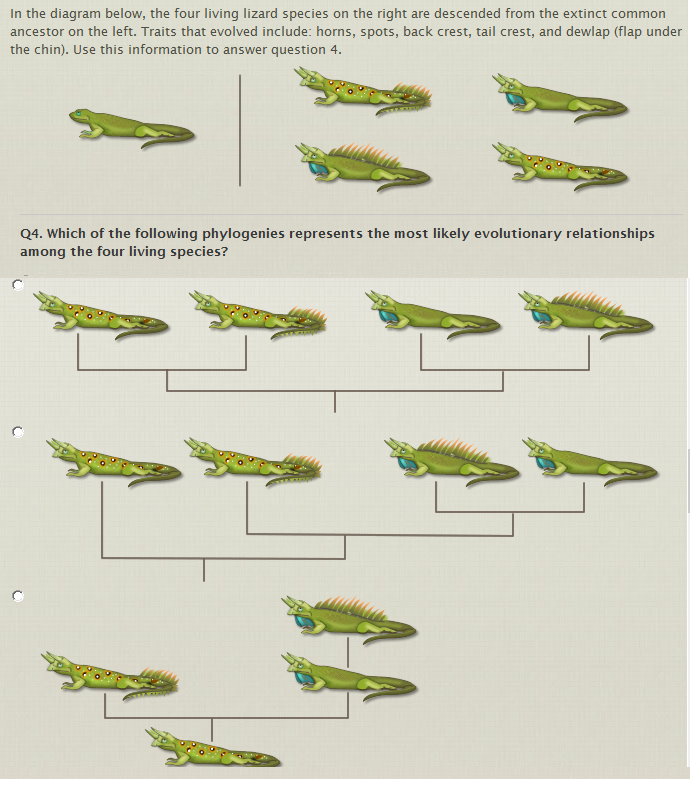 In the diagram below, the four living lizard species on the right are descended from the extinct common ancestor on the left. Traits that evolved include: horns, spots, back crest, tail crest, and dewlap (flap under the chin). Use this information to answer question 4.

Q4. Which of the following phylogenies represents the most likely evolutionary relationships among the four living species?