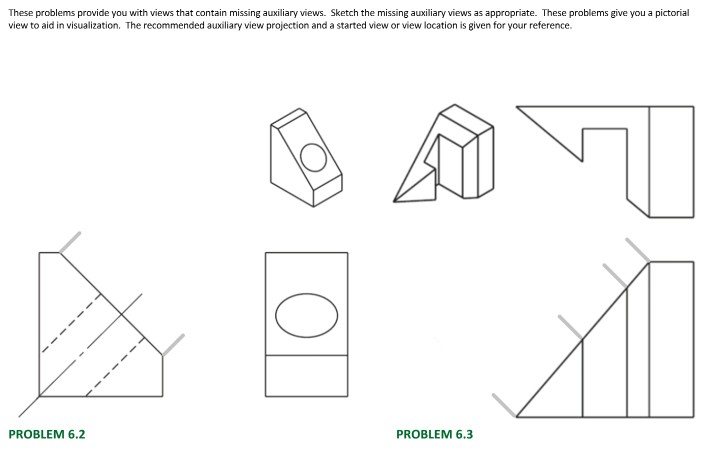 These problems provide you with views that contain missing auxiliary views. Sketch the missing auxiliary views as appropriate. These problems give you a pictorial view to aid in visualization. The recommended auxiliary view projection and a started view or view location is given for your reference.

PROBLEM 6.2

PROBLEM 6.3