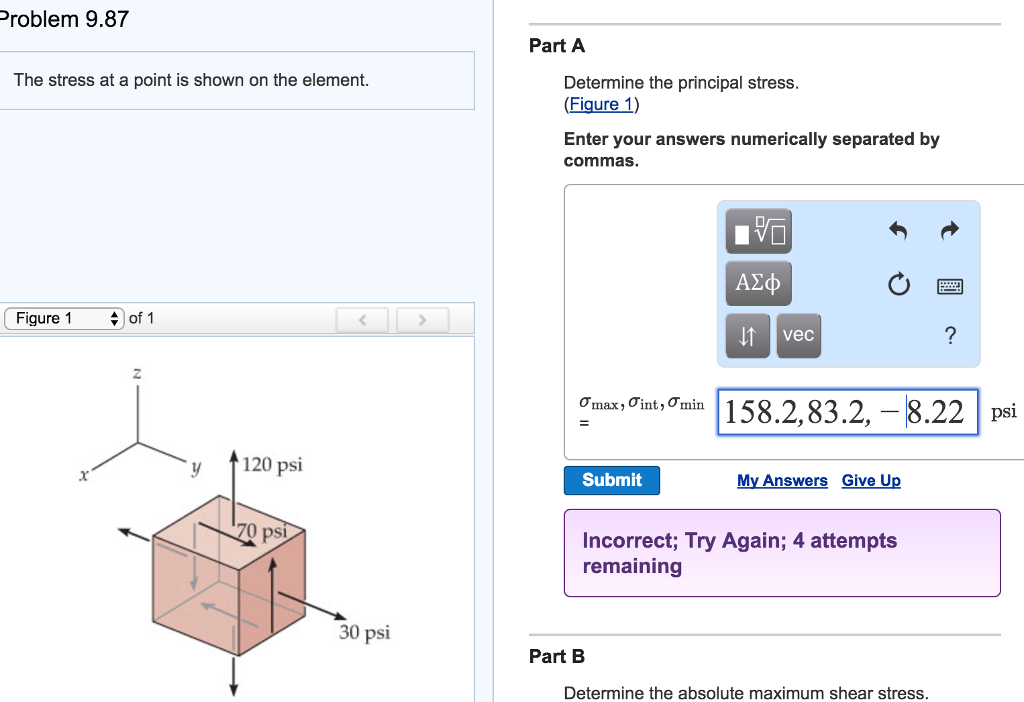 Problem 9.87

The stress at a point is shown on the element.

Figure 1 of 1

z

x

y

120 psi

70 psi

30 psi

Part A

Determine the principal stress.
(Figure 1)

Enter your answers numerically separated by commas.

ΑΣφ

vec

?

$\sigma_{max}, \sigma_{int}, \sigma_{min}$ = 158.2,83.2, − 8.22 psi

Submit

My Answers Give Up

Incorrect; Try Again; 4 attempts remaining

Part B

Determine the absolute maximum shear stress.