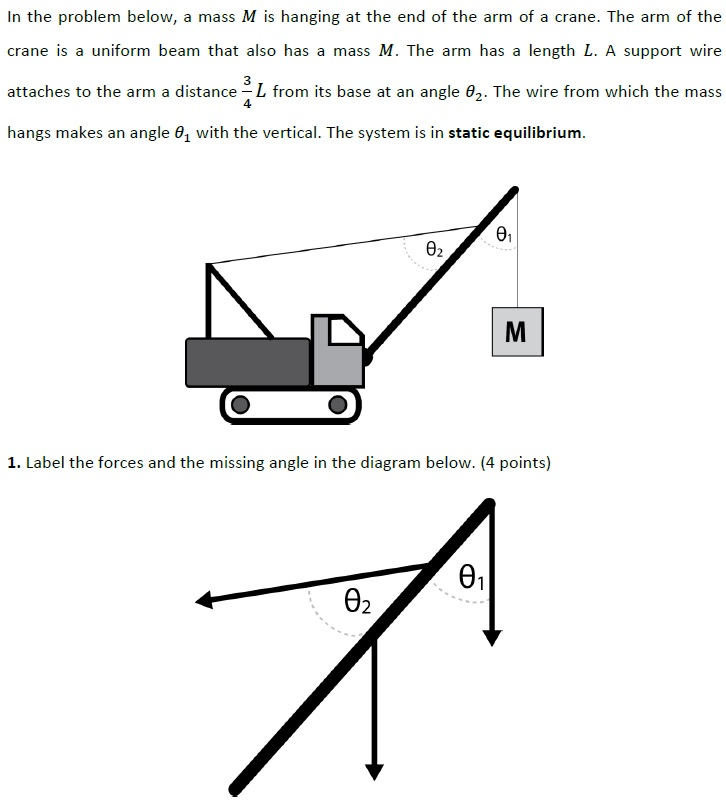 In the problem below, a mass $M$ is hanging at the end of the arm of a crane. The arm of the crane is a uniform beam that also has a mass $M$. The arm has a length $L$. A support wire attaches to the arm a distance $\frac{3}{4}L$ from its base at an angle $\theta_2$. The wire from which the mass hangs makes an angle $\theta_1$ with the vertical. The system is in **static equilibrium**.

$\theta_2$

$\theta_1$

M

**1.** Label the forces and the missing angle in the diagram below. (4 points)

$\theta_2$

$\theta_1$