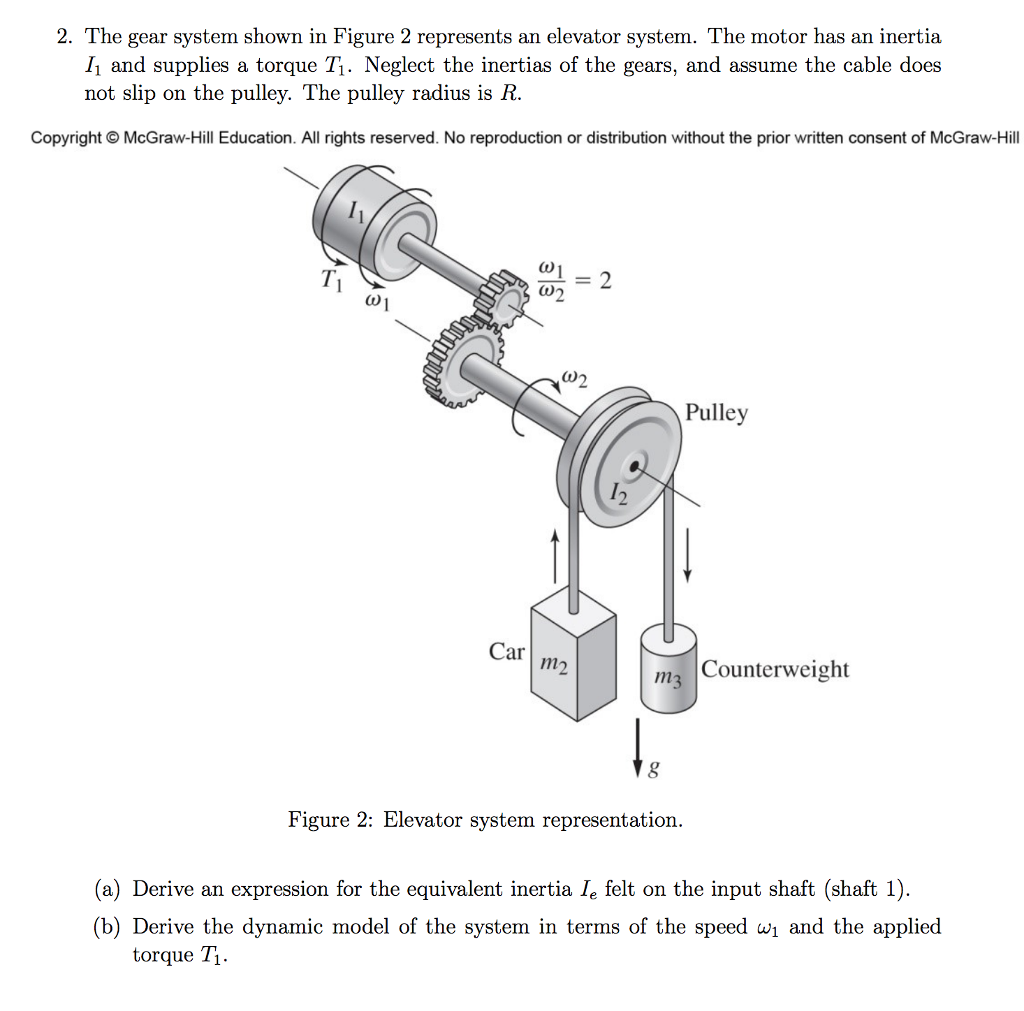 2. The gear system shown in Figure 2 represents an elevator system. The motor has an inertia $I_1$ and supplies a torque $T_1$. Neglect the inertias of the gears, and assume the cable does not slip on the pulley. The pulley radius is $R$.

Copyright © McGraw-Hill Education. All rights reserved. No reproduction or distribution without the prior written consent of McGraw-Hill

$I_1$

$T_1$

$\omega_1$

$\frac{\omega_1}{\omega_2} = 2$

$\omega_2$

Pulley

$I_2$

Car

$m_2$

$m_3$

Counterweight

$g$

Figure 2: Elevator system representation.

(a) Derive an expression for the equivalent inertia $I_e$ felt on the input shaft (shaft 1).

(b) Derive the dynamic model of the system in terms of the speed $\omega_1$ and the applied torque $T_1$.