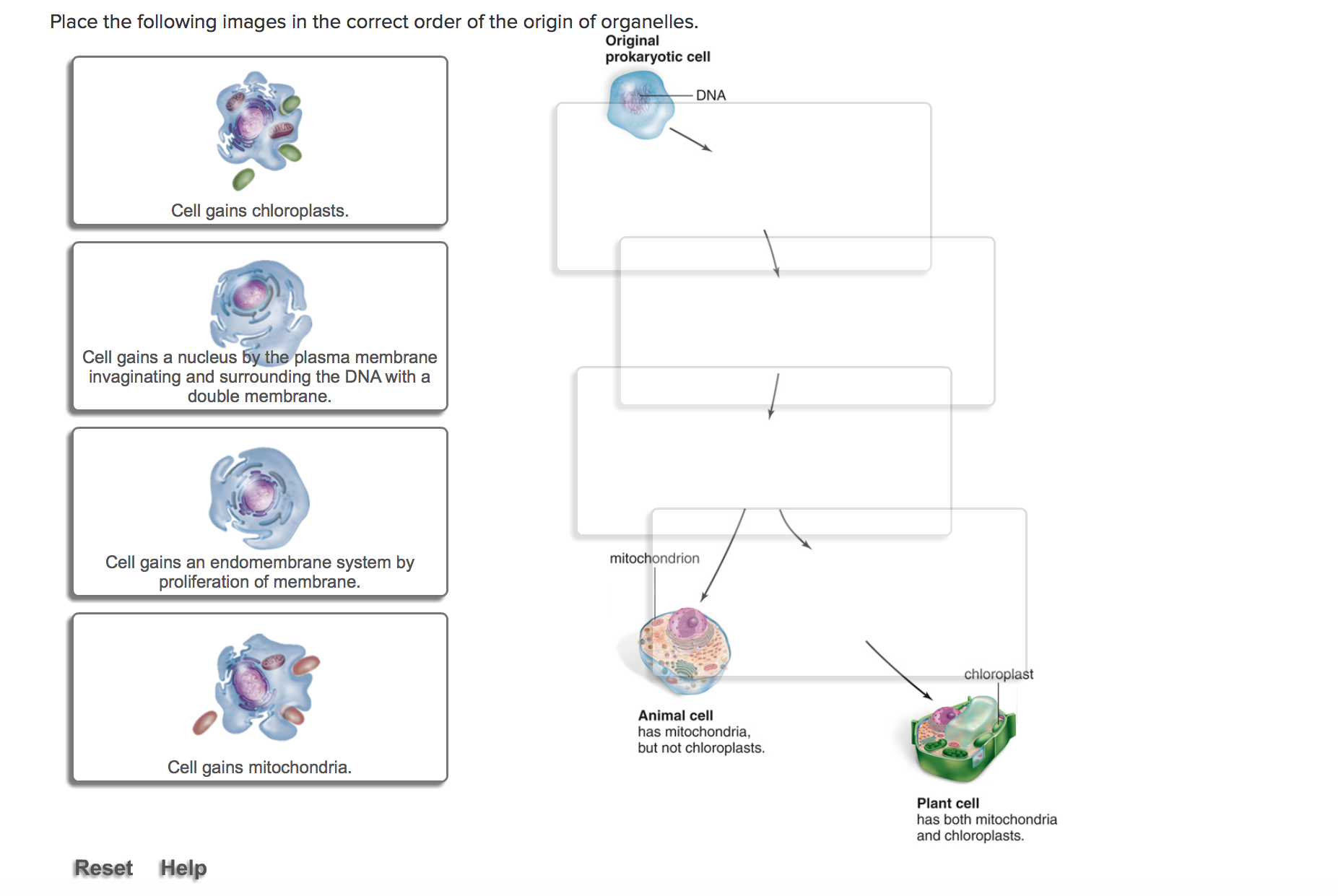 Place the following images in the correct order of the origin of organelles.

Cell gains chloroplasts.

Cell gains a nucleus by the plasma membrane invaginating and surrounding the DNA with a double membrane.

Cell gains an endomembrane system by proliferation of membrane.

Cell gains mitochondria.

Original prokaryotic cell

DNA

mitochondrion

Animal cell
has mitochondria, but not chloroplasts.

chloroplast

Plant cell
has both mitochondria and chloroplasts.

Reset Help