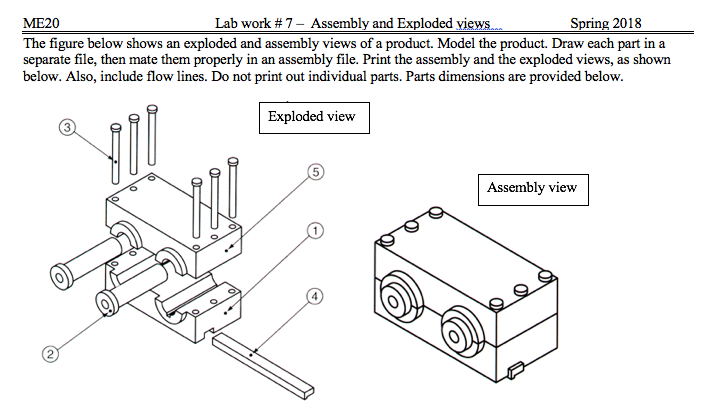 ME20 Lab work # 7 – Assembly and Exploded views Spring 2018

The figure below shows an exploded and assembly views of a product. Model the product. Draw each part in a separate file, then mate them properly in an assembly file. Print the assembly and the exploded views, as shown below. Also, include flow lines. Do not print out individual parts. Parts dimensions are provided below.

Exploded view

3

5

1

4

2

Assembly view