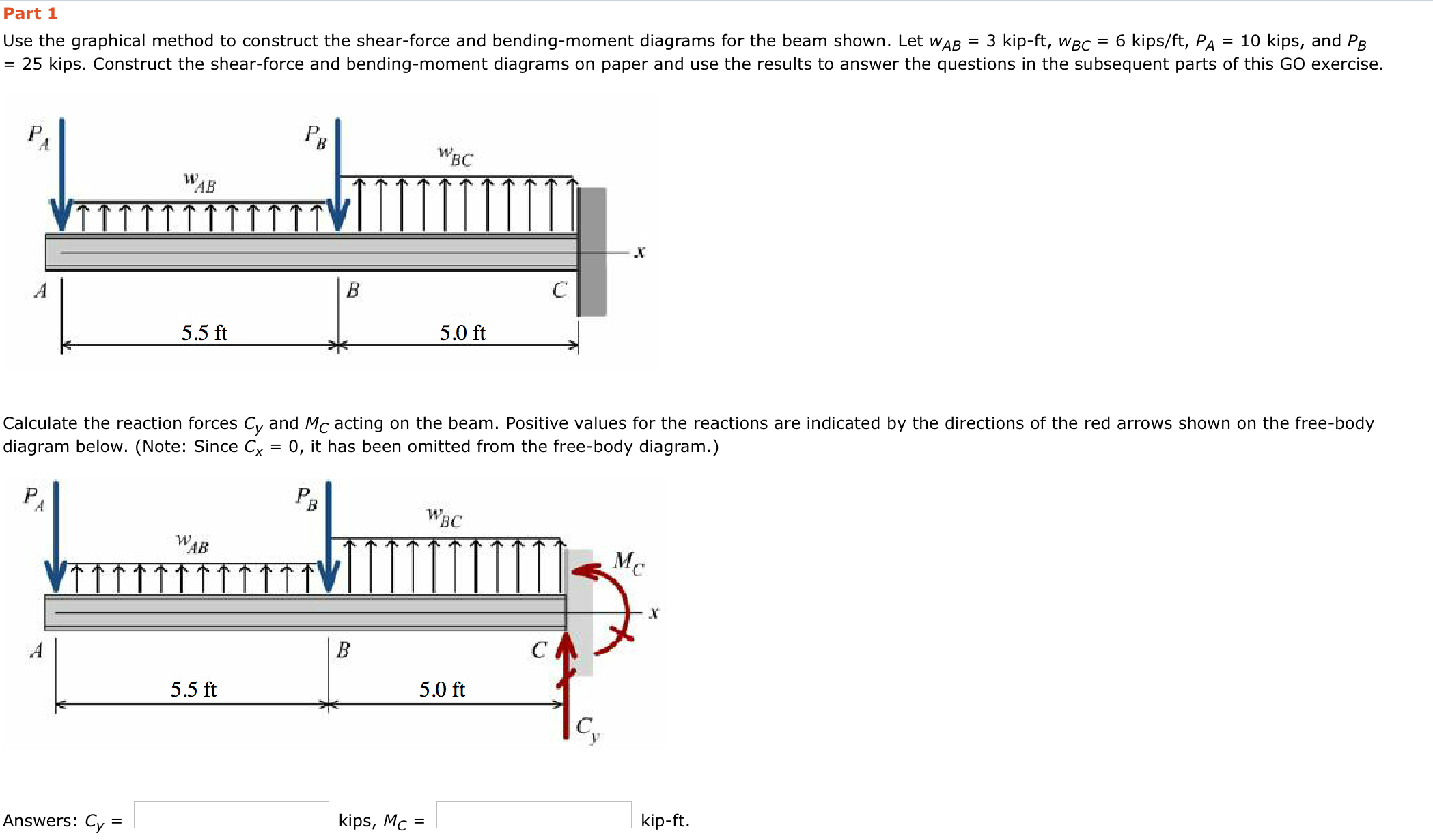 Part 1

Use the graphical method to construct the shear-force and bending-moment diagrams for the beam shown. Let $w_{AB}$ = 3 kip-ft, $w_{BC}$ = 6 kips/ft, $P_A$ = 10 kips, and $P_B$ = 25 kips. Construct the shear-force and bending-moment diagrams on paper and use the results to answer the questions in the subsequent parts of this GO exercise.

$P_A$ $P_B$ $w_{BC}$ $w_{AB}$ $x$ $A$ $B$ $C$ 5.5 ft 5.0 ft

Calculate the reaction forces $C_y$ and $M_C$ acting on the beam. Positive values for the reactions are indicated by the directions of the red arrows shown on the free-body diagram below. (Note: Since $C_x$ = 0, it has been omitted from the free-body diagram.)

$P_A$ $P_B$ $w_{BC}$ $w_{AB}$ $M_C$ $x$ $A$ $B$ $C$ 5.5 ft 5.0 ft $C_y$

Answers: $C_y$ = kips, $M_C$ = kip-ft.