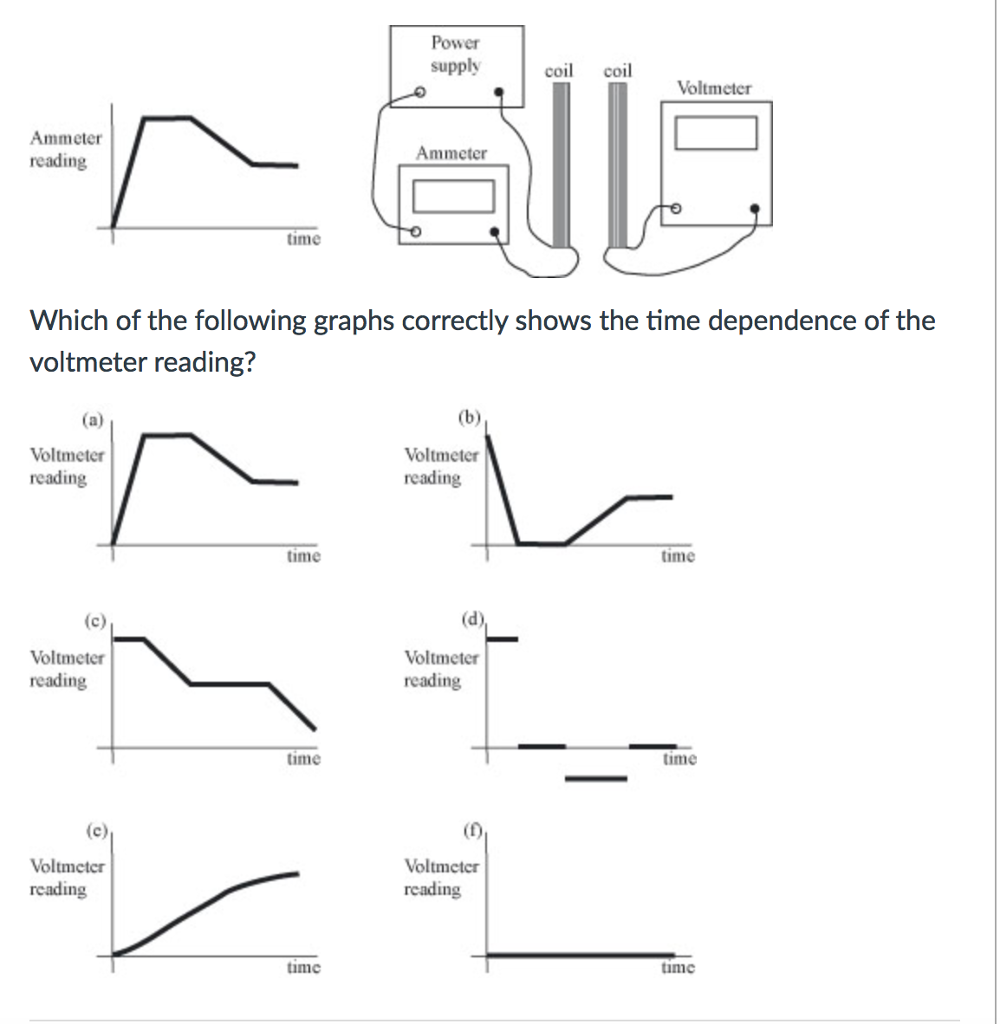 Ammeter reading

time

Power supply

coil

coil

Voltmeter

Ammeter

Which of the following graphs correctly shows the time dependence of the voltmeter reading?

(a)

Voltmeter reading

time

(b)

Voltmeter reading

time

(c)

Voltmeter reading

time

(d)

Voltmeter reading

time

(e)

Voltmeter reading

time

(f)

Voltmeter reading

time